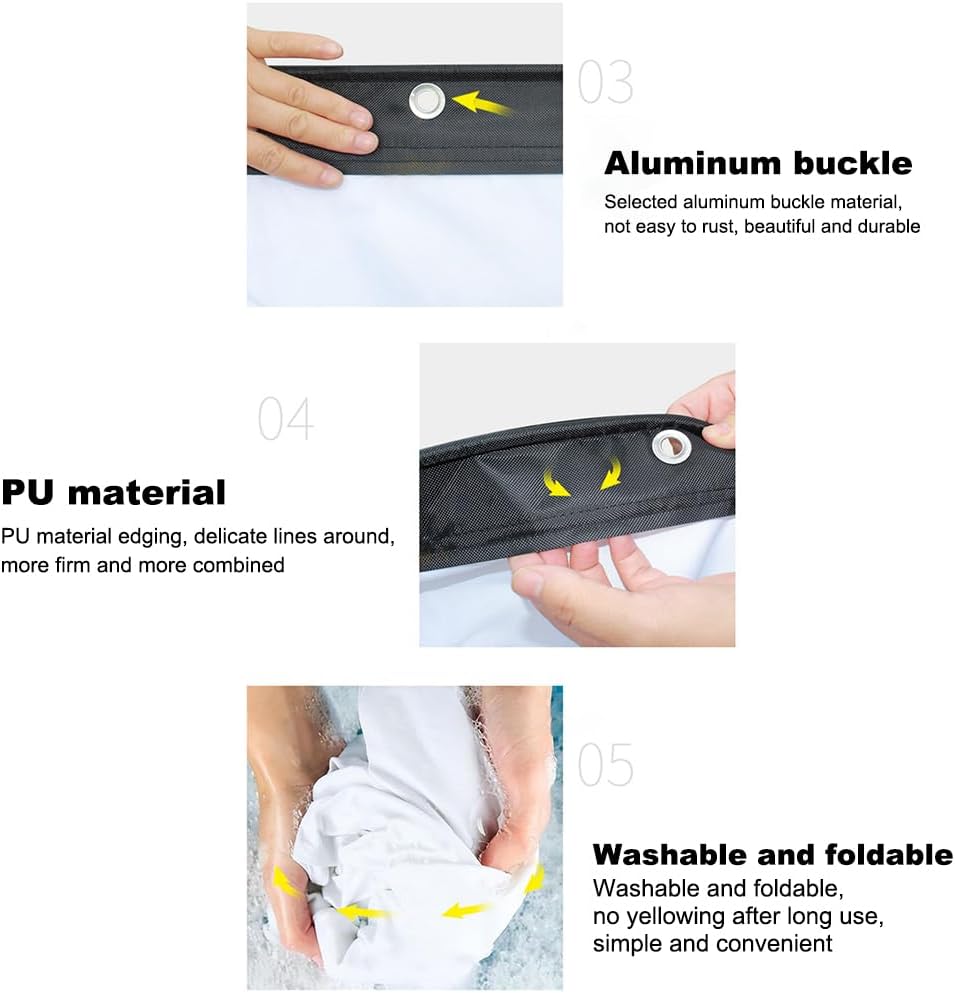 03

Aluminum buckle

Selected aluminum buckle material, not easy to rust, beautiful and durable

04

PU material

PU material edging, delicate lines around, more firm and more combined

05

Washable and foldable

Washable and foldable, no yellowing after long use, simple and convenient