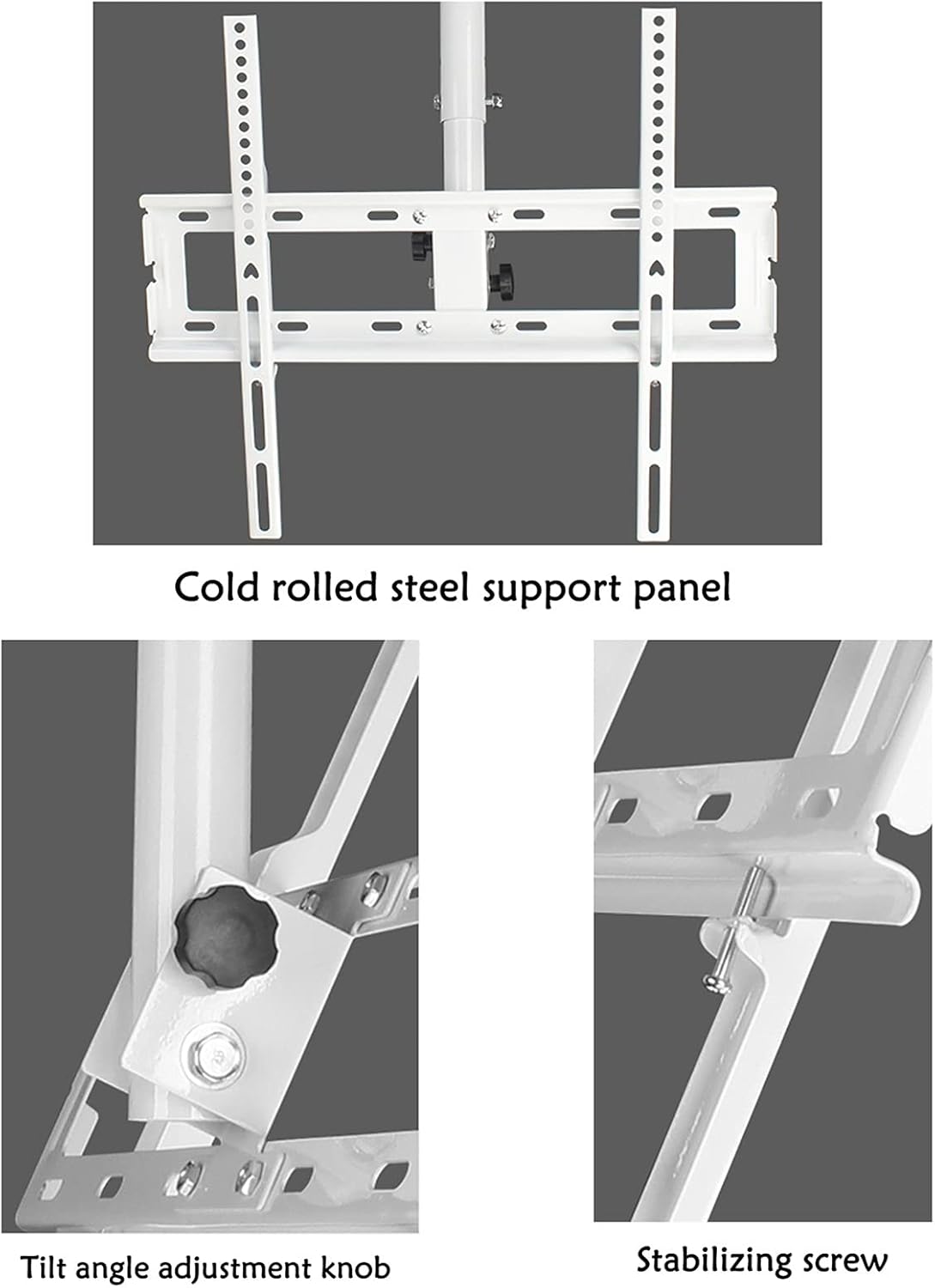 Cold rolled steel support panel

Tilt angle adjustment knob

Stabilizing screw