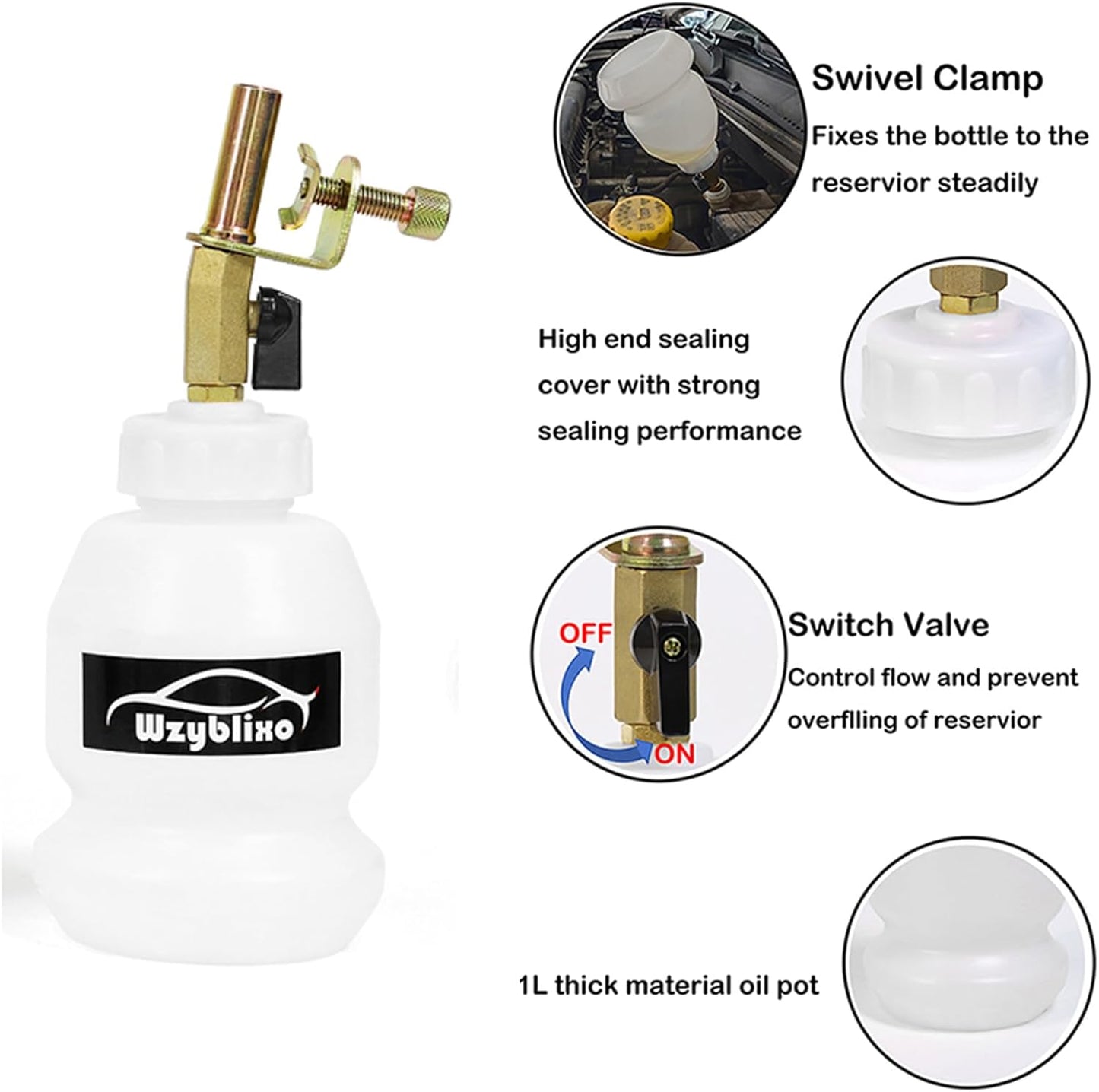 Wzyblixo

Swivel Clamp
Fixes the bottle to the reservior steadily

High end sealing cover with strong sealing performance

OFF
ON

Switch Valve
Control flow and prevent overflling of reservior

1L thick material oil pot