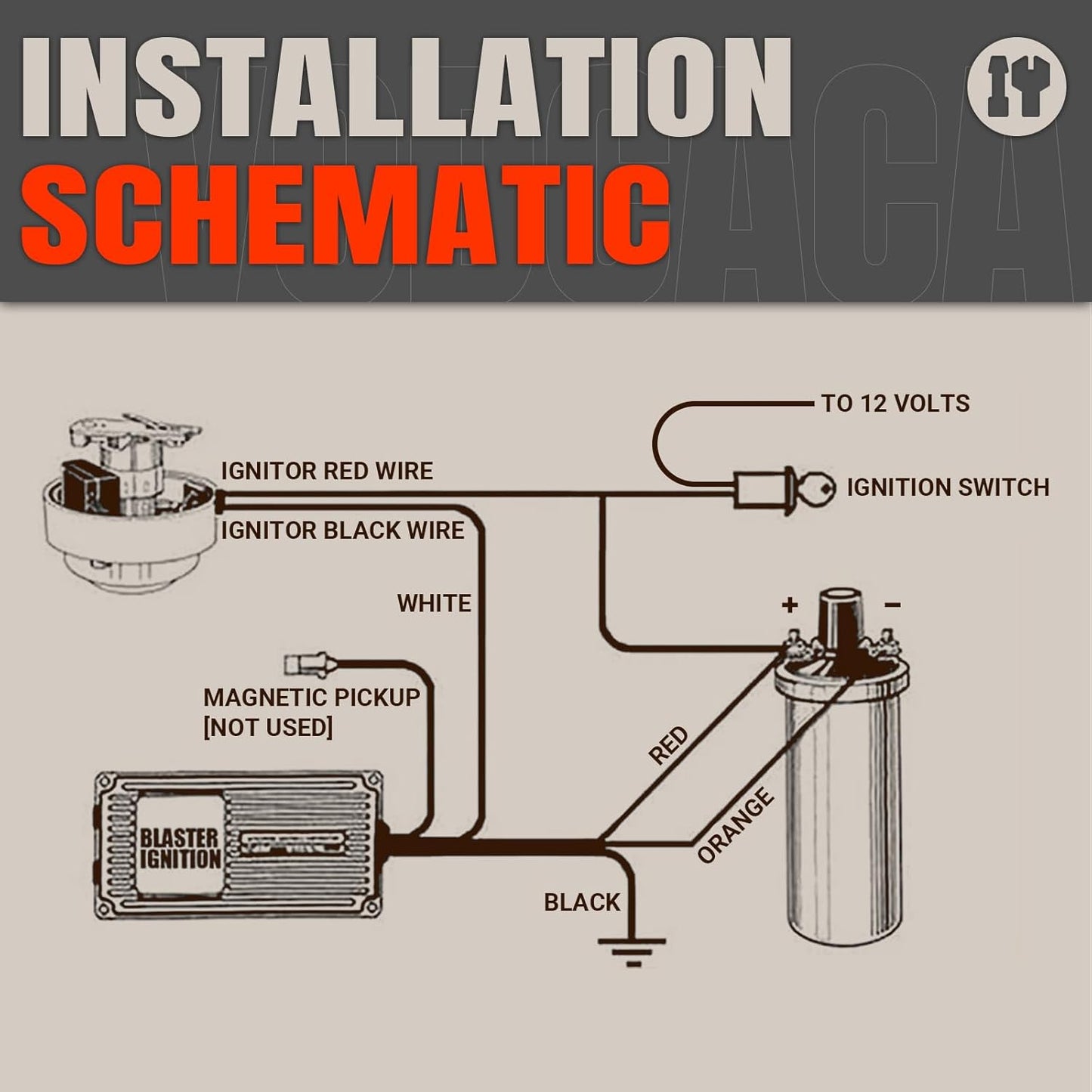 INSTALLATION
SCHEMATIC

TO 12 VOLTS

IGNITOR RED WIRE

IGNITION SWITCH

IGNITOR BLACK WIRE

WHITE

+ −

MAGNETIC PICKUP
[NOT USED]

RED

ORANGE

BLASTER
IGNITION

BLACK