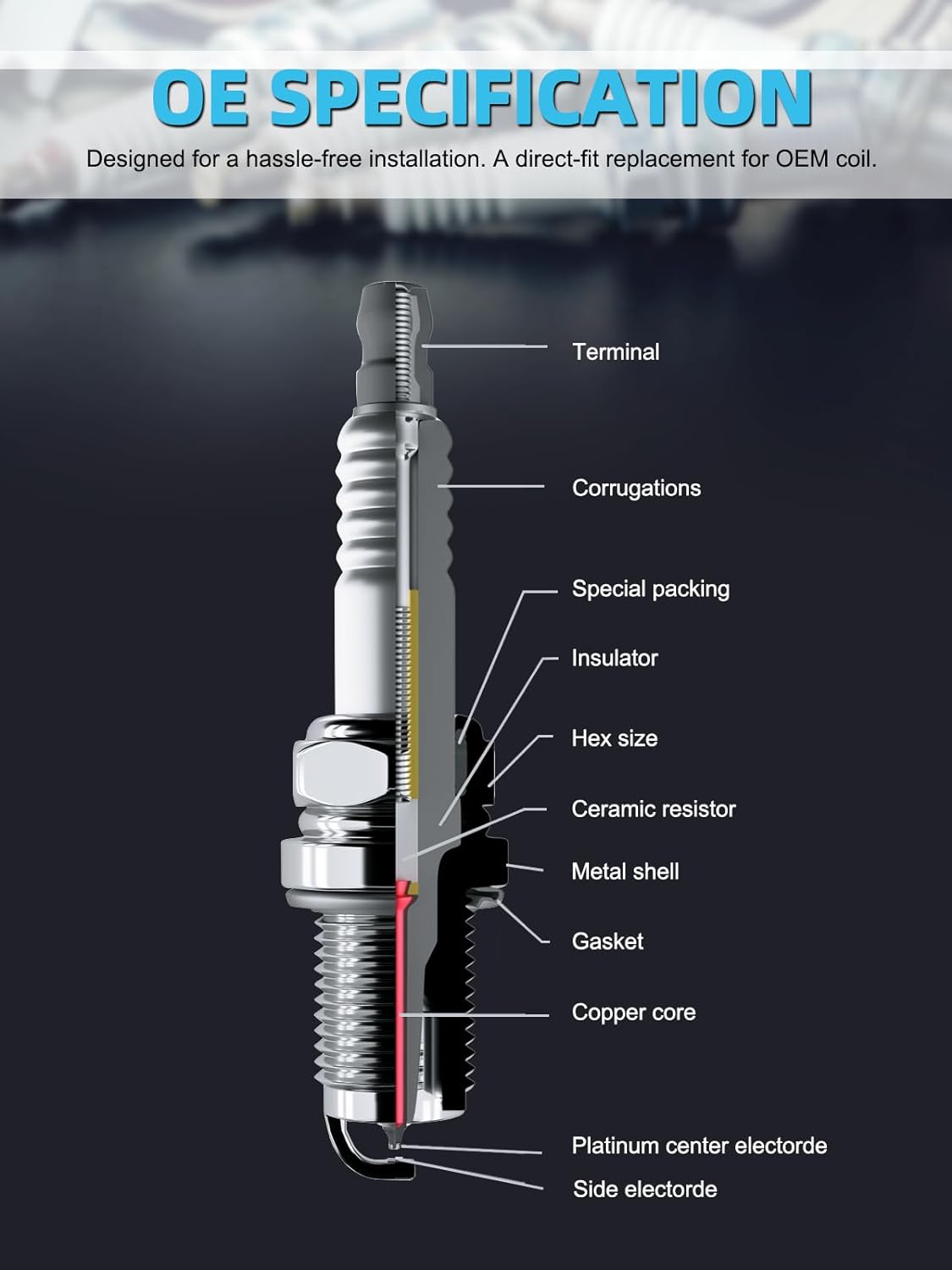 OE SPECIFICATION

Designed for a hassle-free installation. A direct-fit replacement for OEM coil.

Terminal

Corrugations

Special packing

Insulator

Hex size

Ceramic resistor

Metal shell

Gasket

Copper core

Platinum center electorde

Side electorde