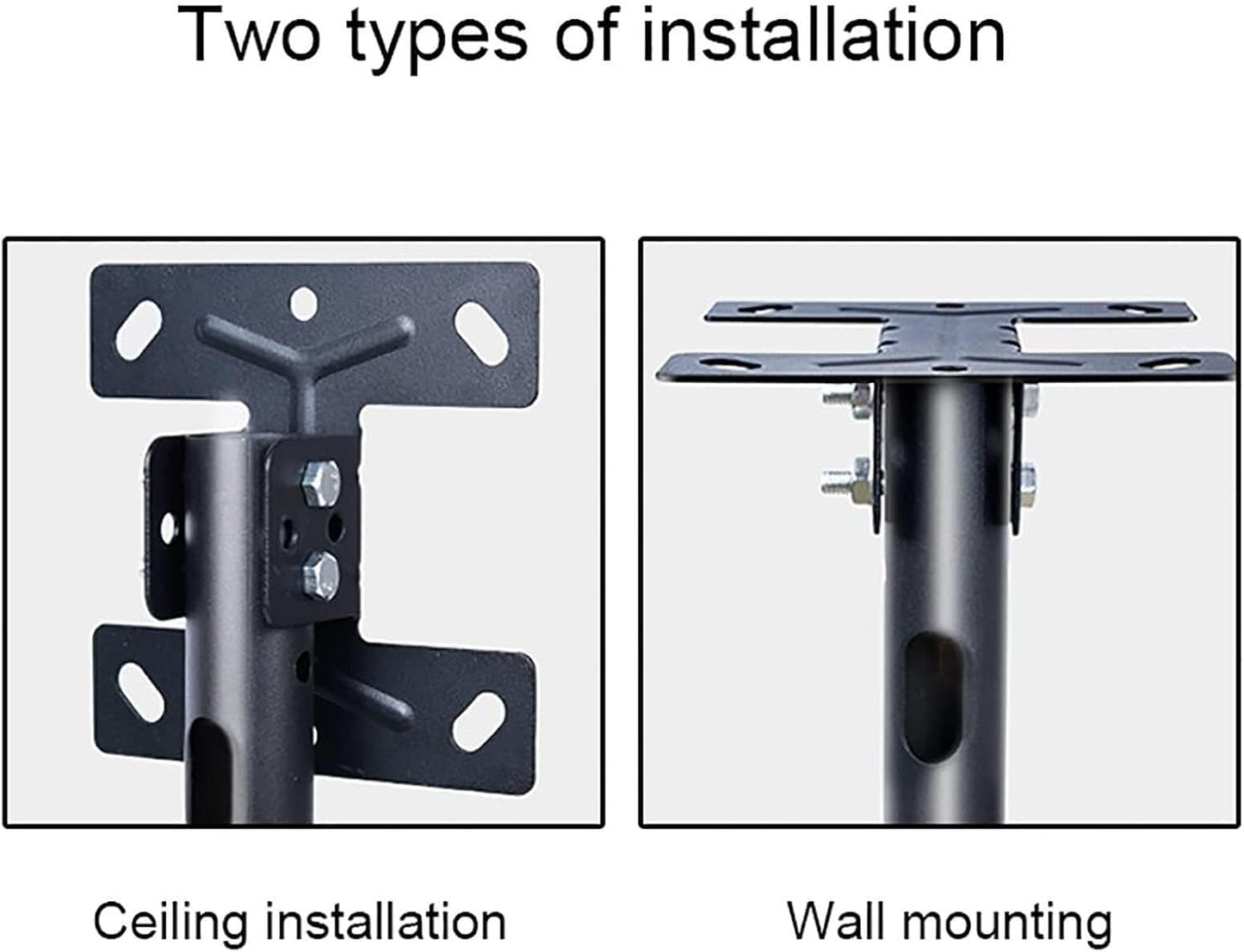 Two types of installation

Ceiling installation

Wall mounting