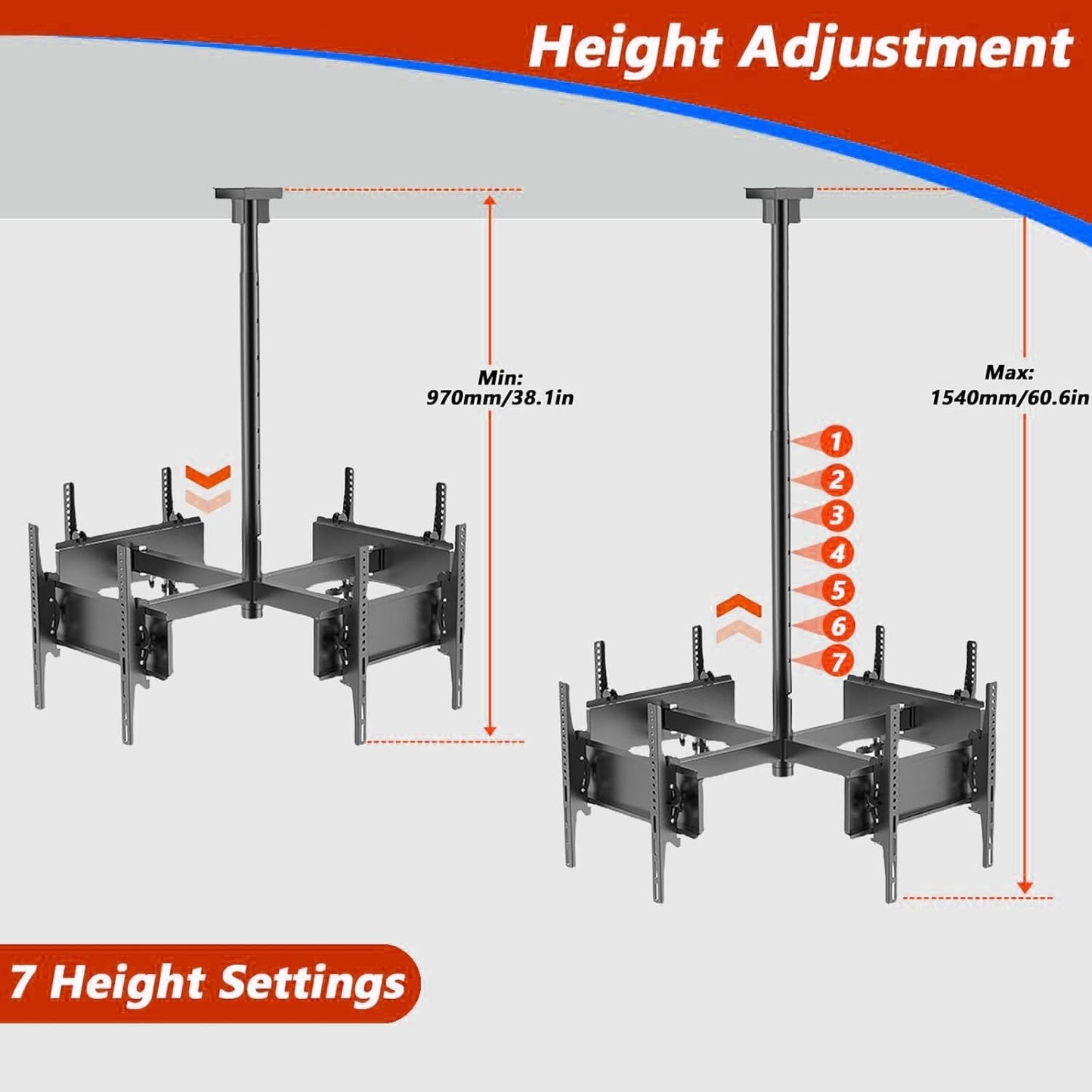 Height Adjustment

Min:
970mm/38.1in

Max:
1540mm/60.6in

1
2
3
4
5
6
7

7 Height Settings