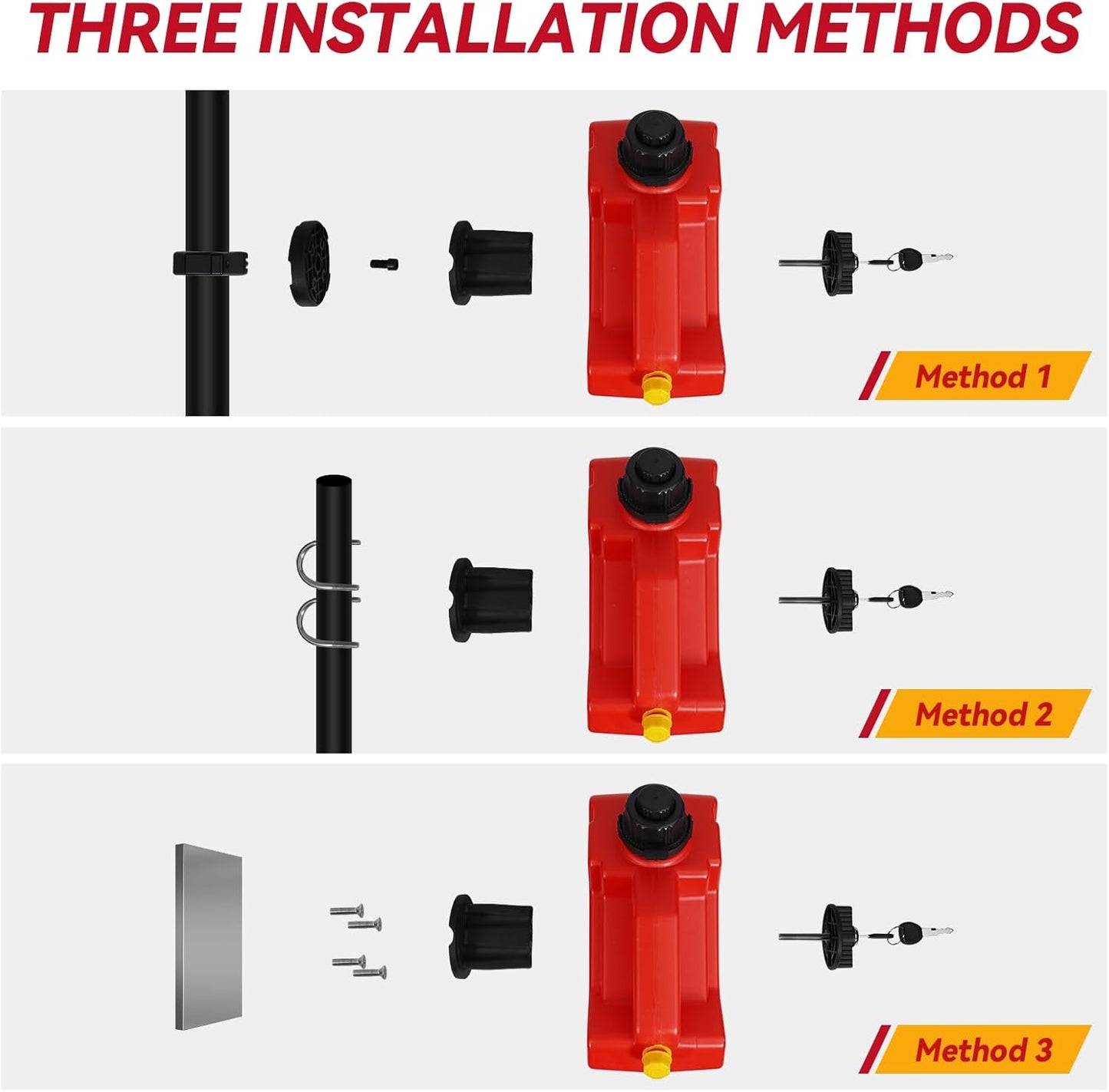 THREE INSTALLATION METHODS

Method 1

Method 2

Method 3