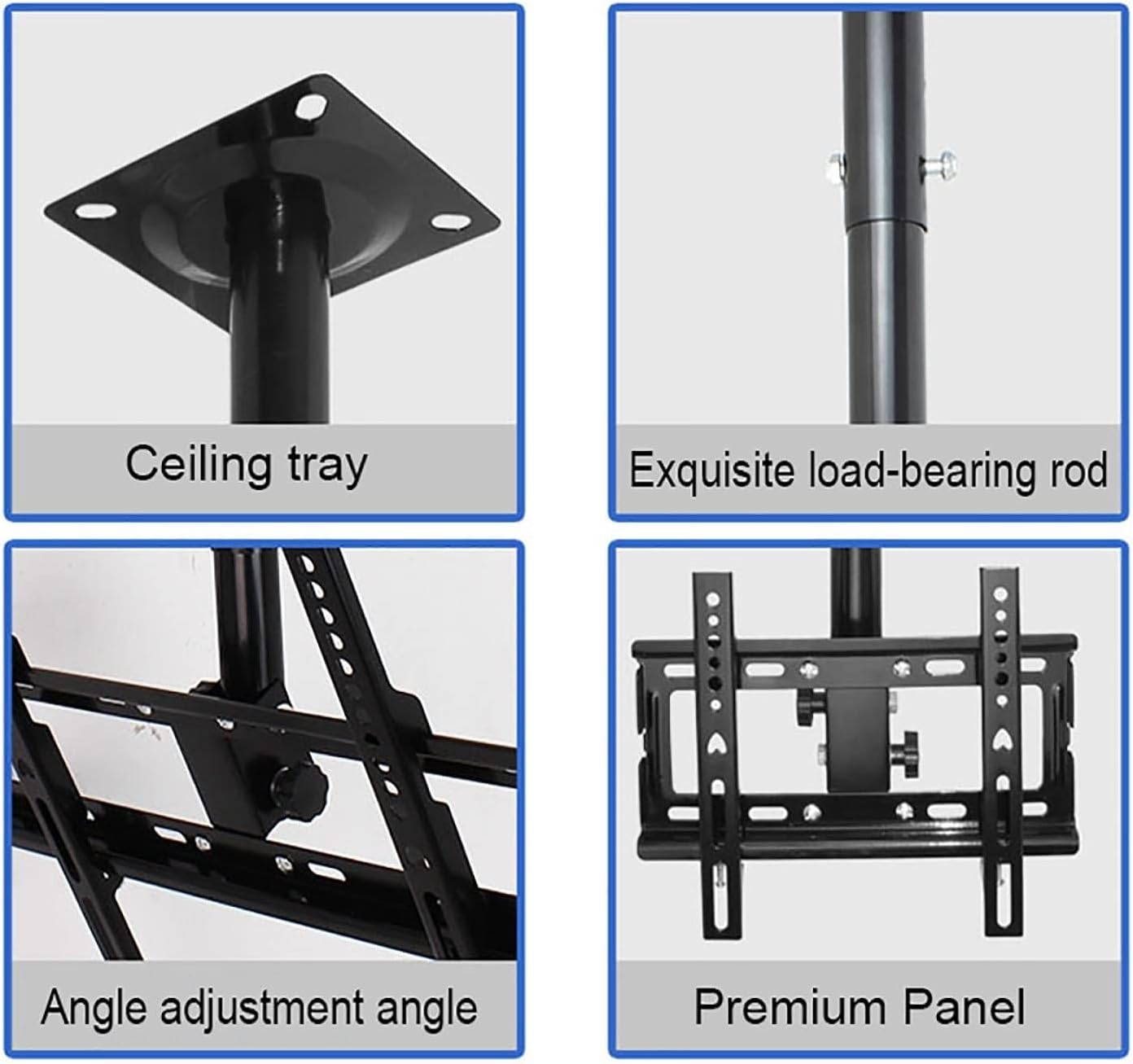 Ceiling tray

Exquisite load-bearing rod

Angle adjustment angle

Premium Panel