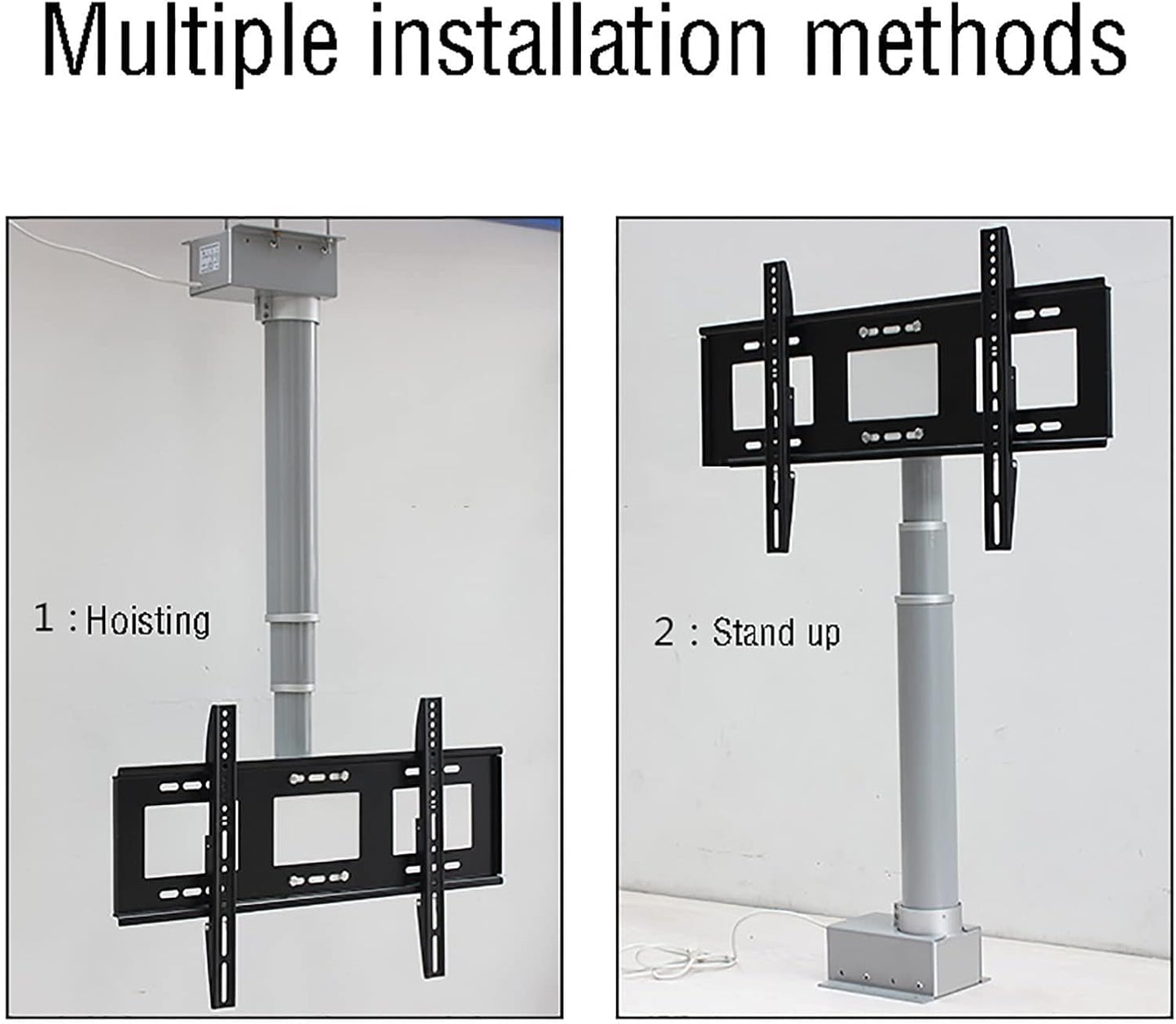 Multiple installation methods

1 : Hoisting

2 : Stand up