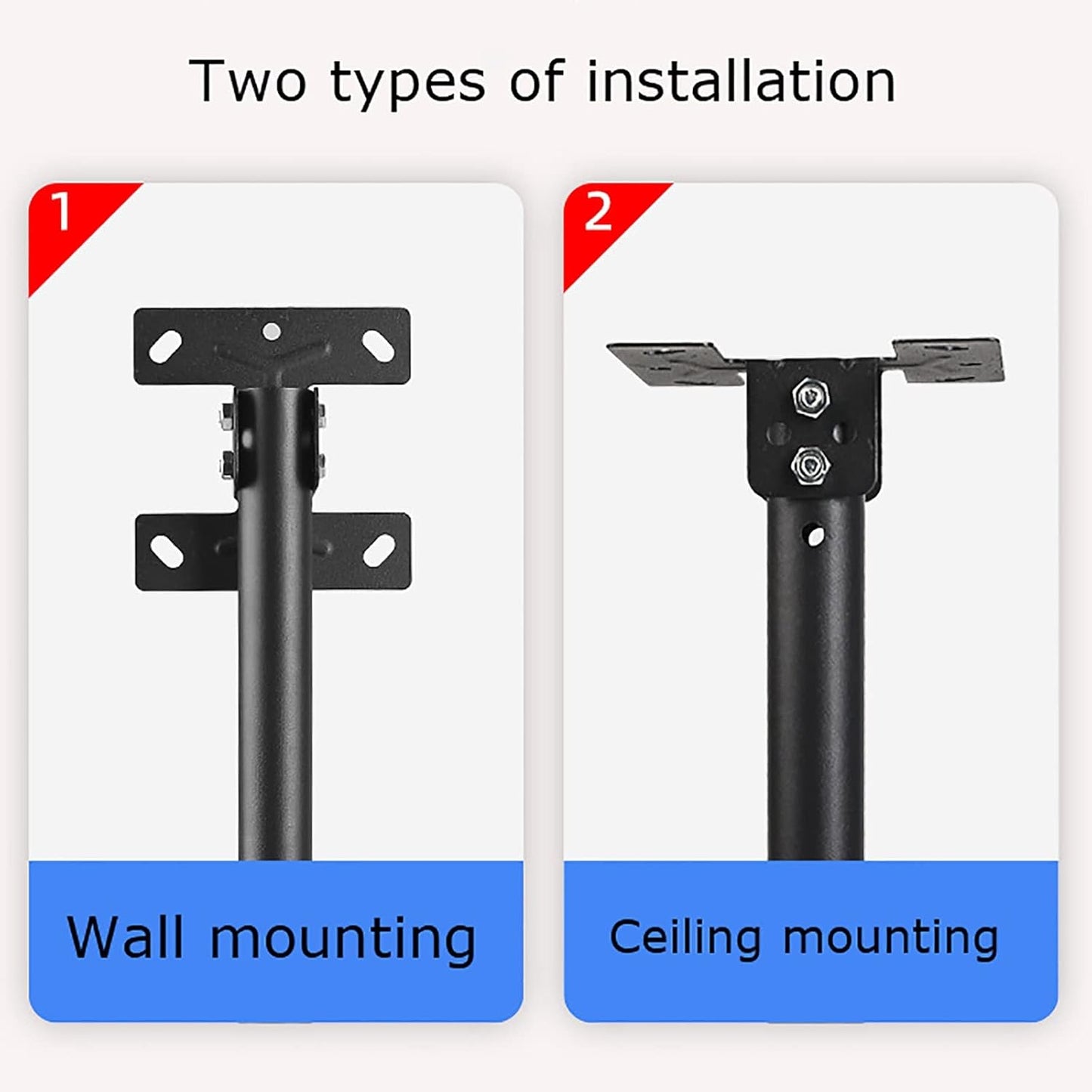 Two types of installation

1

Wall mounting

2

Ceiling mounting