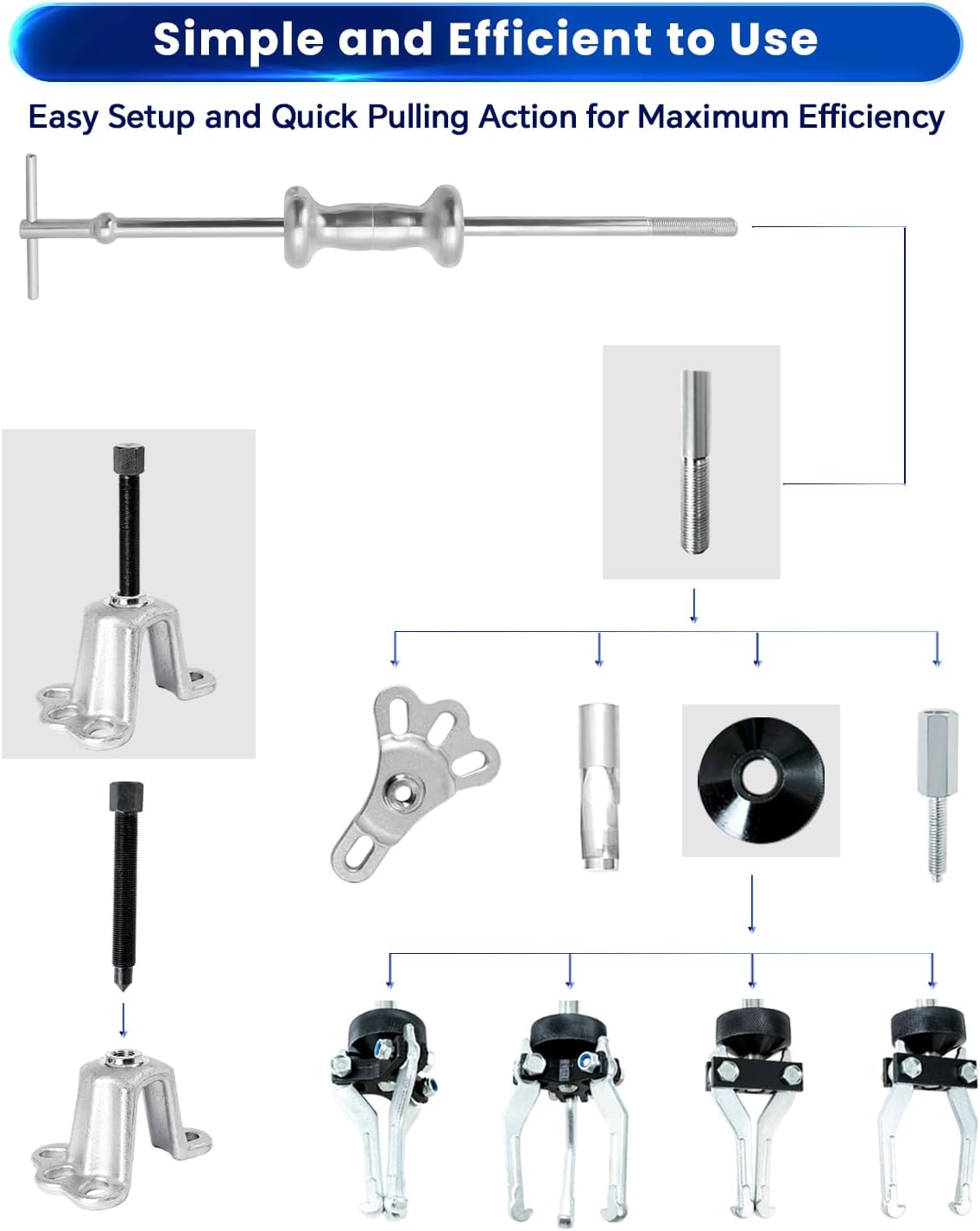 Simple and Efficient to Use

Easy Setup and Quick Pulling Action for Maximum Efficiency