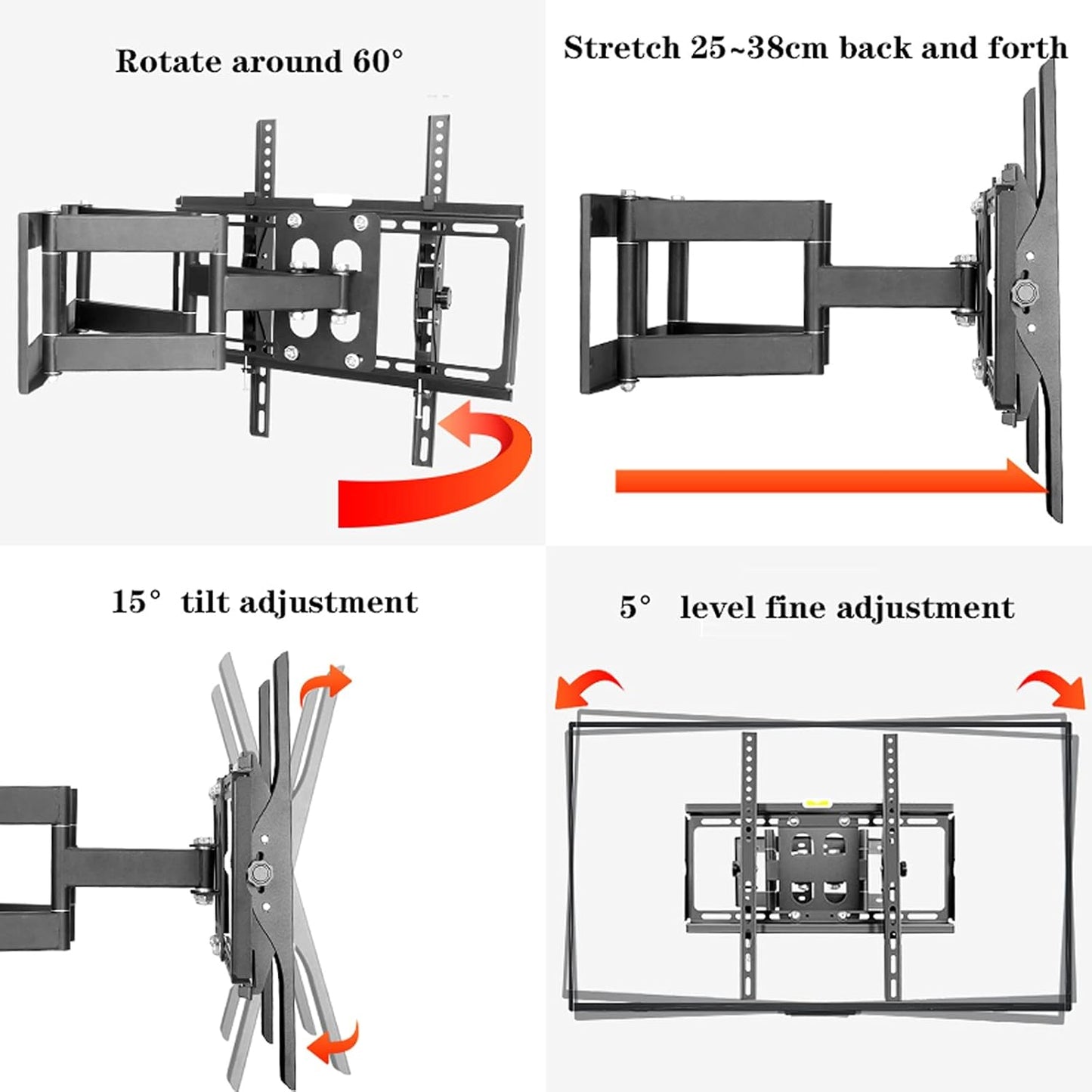 Rotate around 60°

Stretch 25~38cm back and forth

15° tilt adjustment

5° level fine adjustment