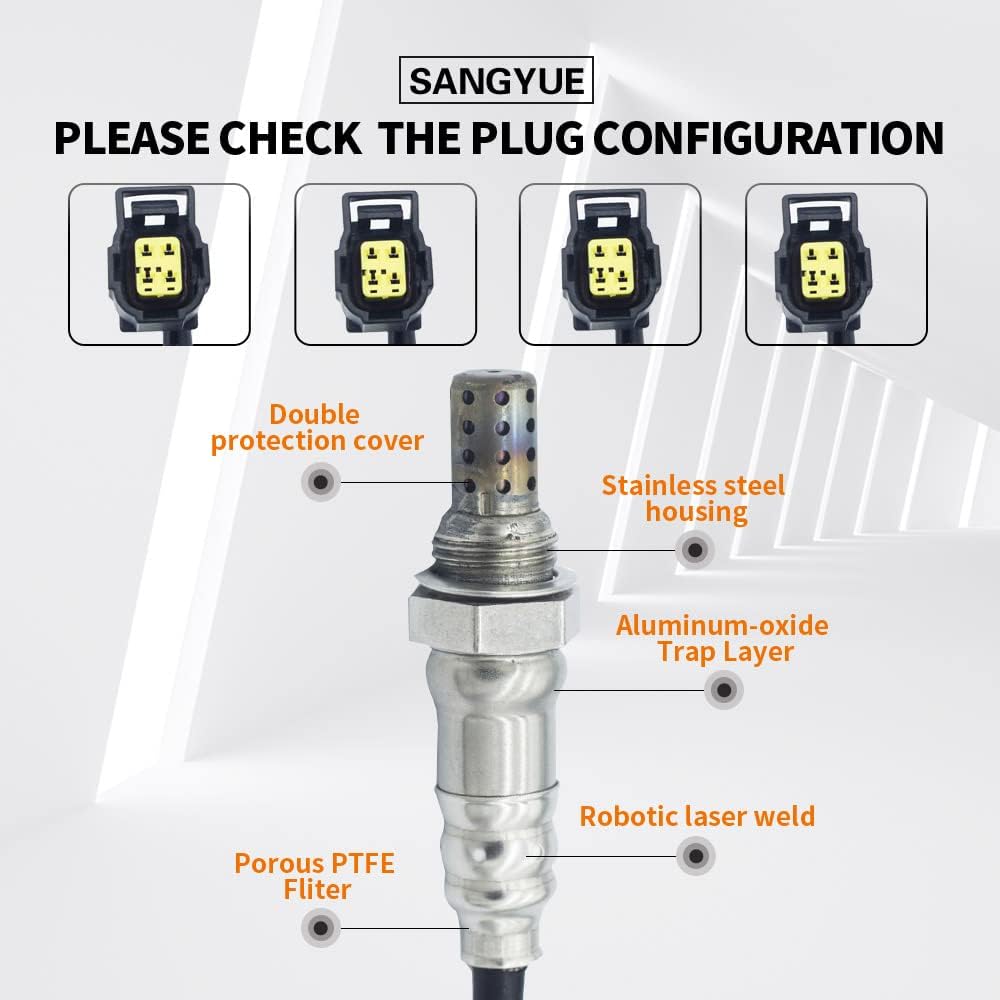 SANGYUE

PLEASE CHECK THE PLUG CONFIGURATION

Double protection cover

Stainless steel housing

Aluminum-oxide Trap Layer

Robotic laser weld

Porous PTFE Fliter