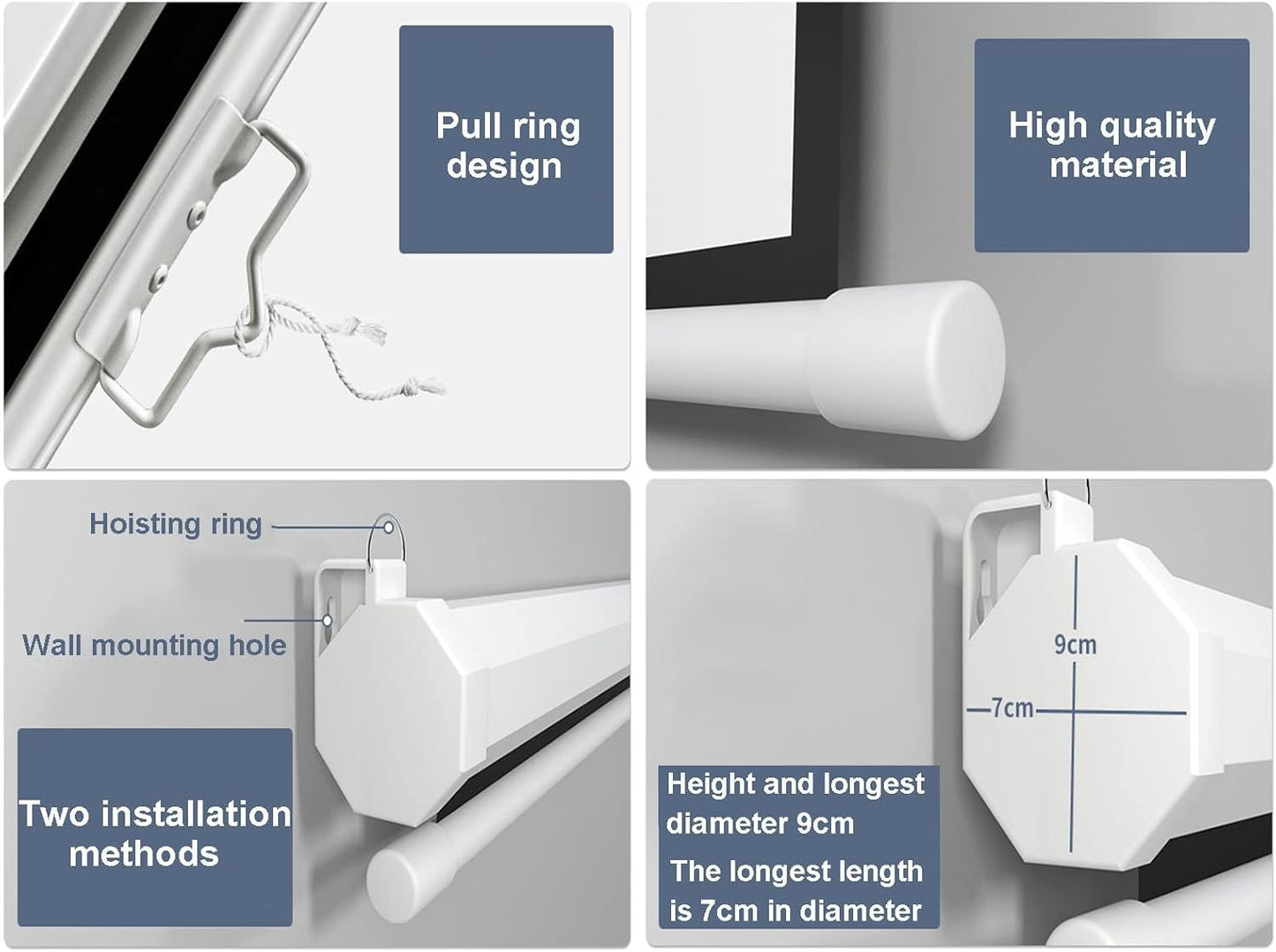 Pull ring design

High quality material

Hoisting ring

Wall mounting hole

Two installation methods

9cm

7cm

Height and longest diameter 9cm

The longest length is 7cm in diameter