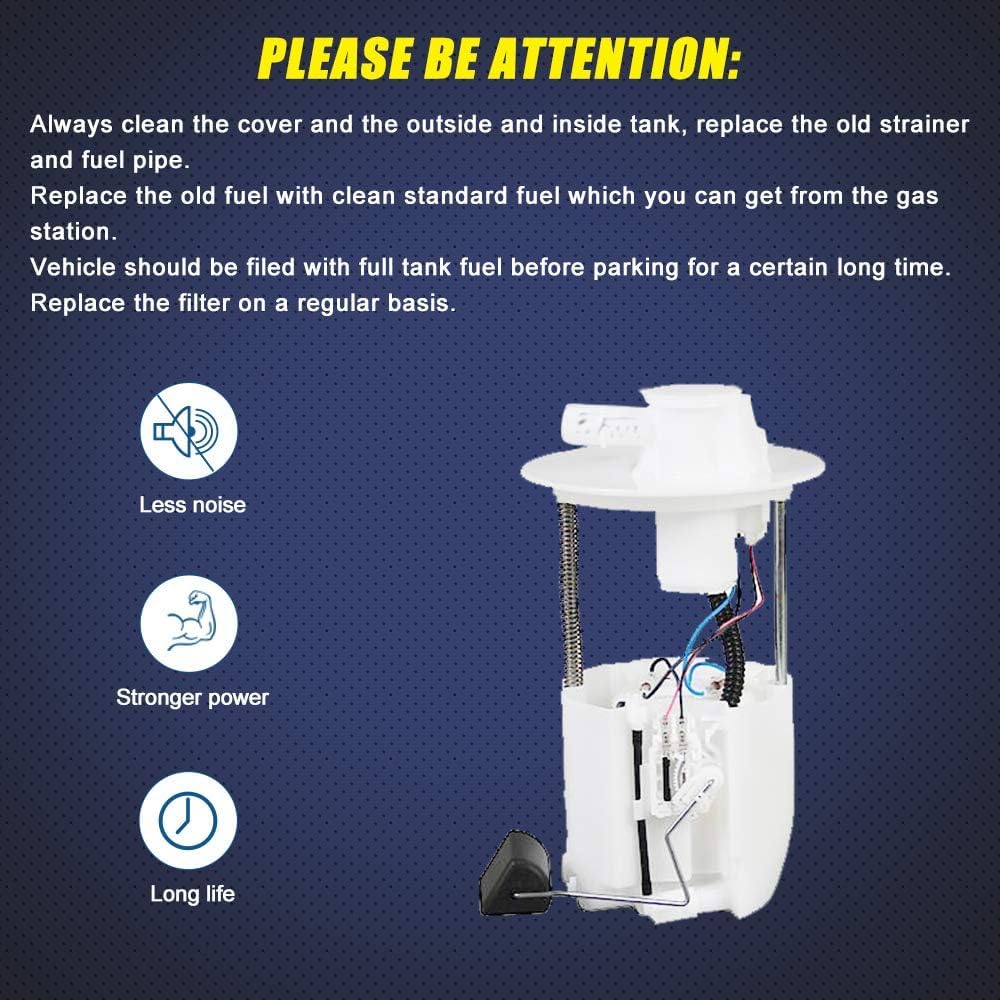 PLEASE BE ATTENTION:

Always clean the cover and the outside and inside tank, replace the old strainer and fuel pipe.
Replace the old fuel with clean standard fuel which you can get from the gas station.
Vehicle should be filed with full tank fuel before parking for a certain long time.
Replace the filter on a regular basis.

Less noise

Stronger power

Long life