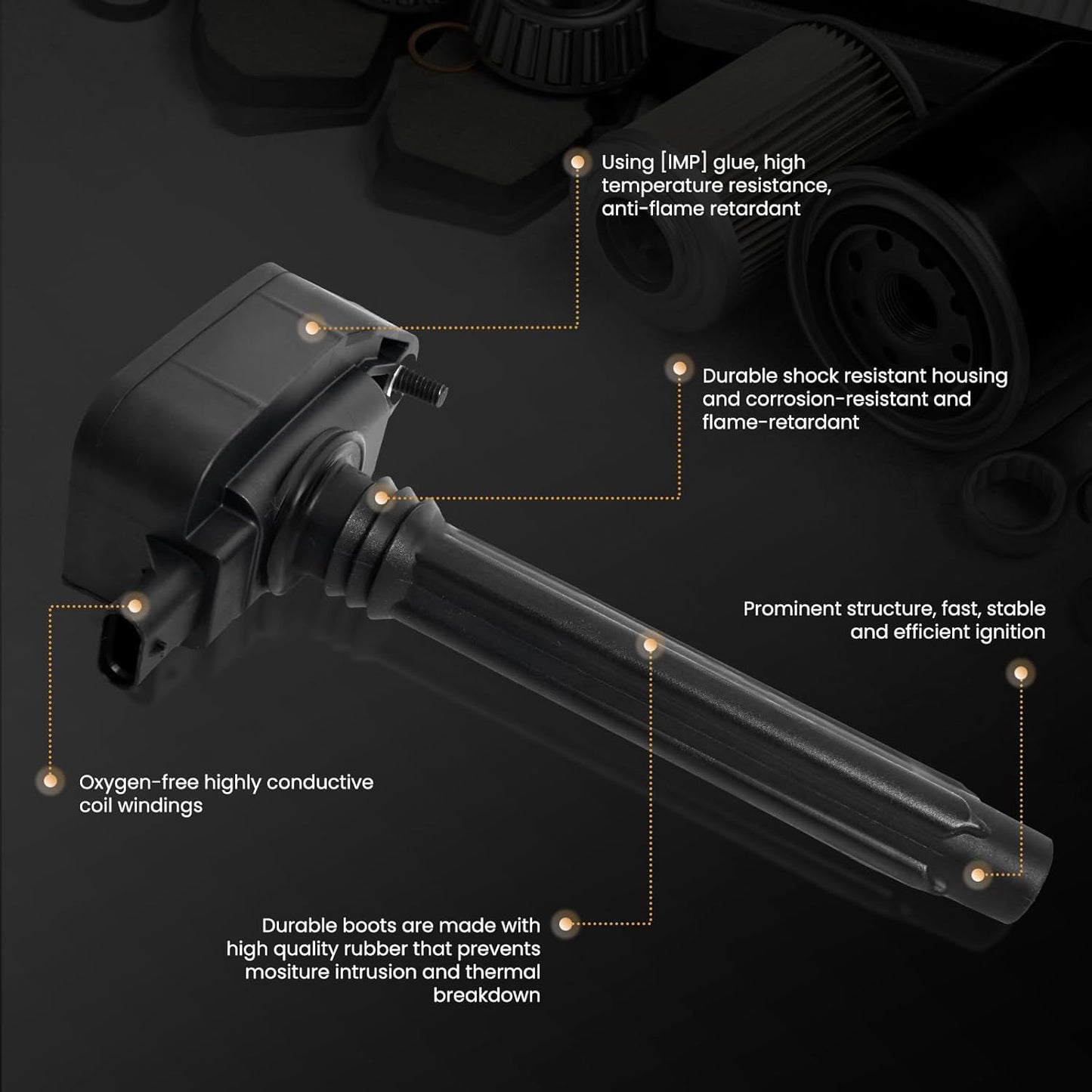 Using [IMP] glue, high temperature resistance, anti-flame retardant

Durable shock resistant housing and corrosion-resistant and flame-retardant

Prominent structure, fast, stable and efficient ignition

Oxygen-free highly conductive coil windings

Durable boots are made with high quality rubber that prevents mositure intrusion and thermal breakdown