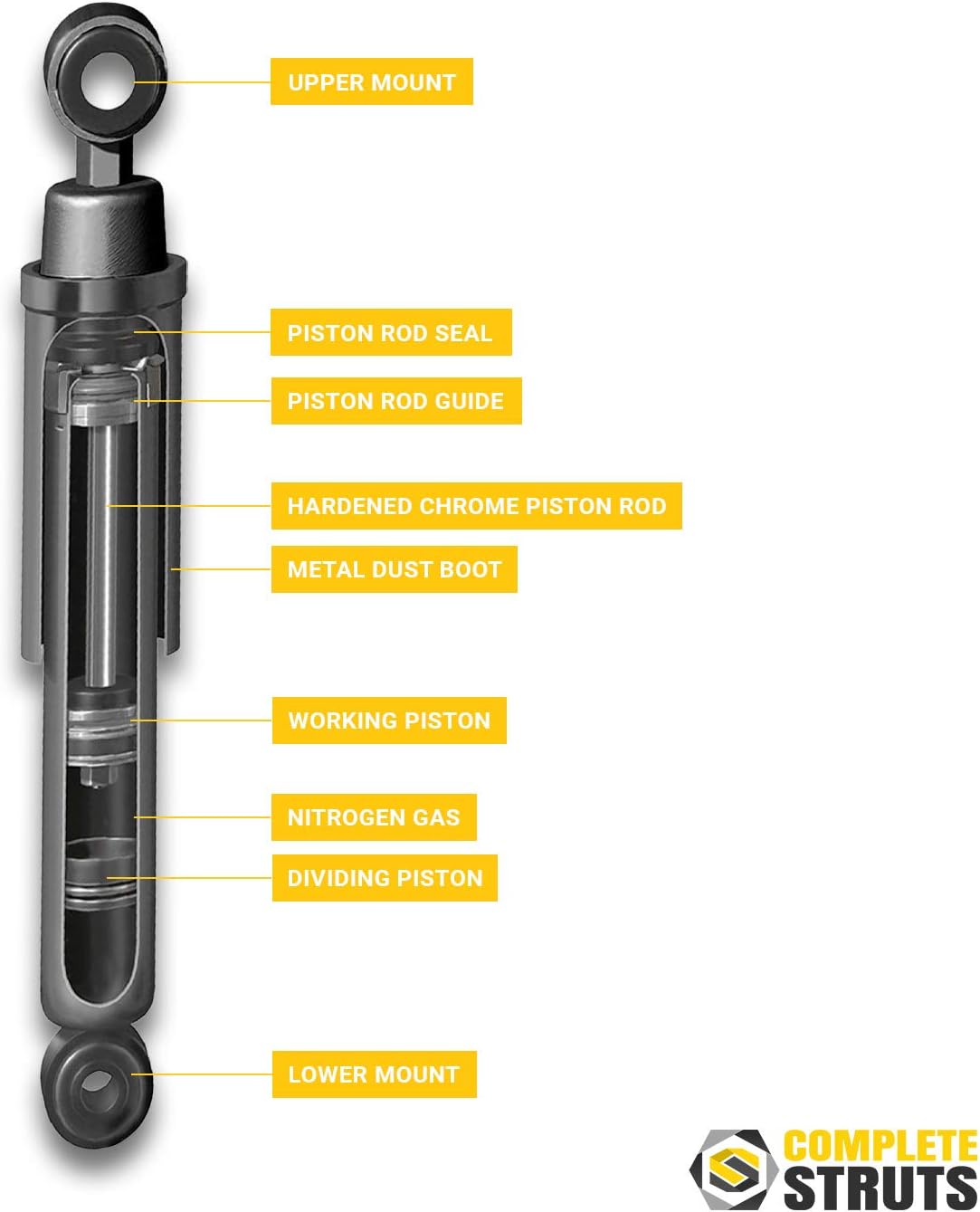 UPPER MOUNT

PISTON ROD SEAL

PISTON ROD GUIDE

HARDENED CHROME PISTON ROD

METAL DUST BOOT

WORKING PISTON

NITROGEN GAS

DIVIDING PISTON

LOWER MOUNT

COMPLETE STRUTS