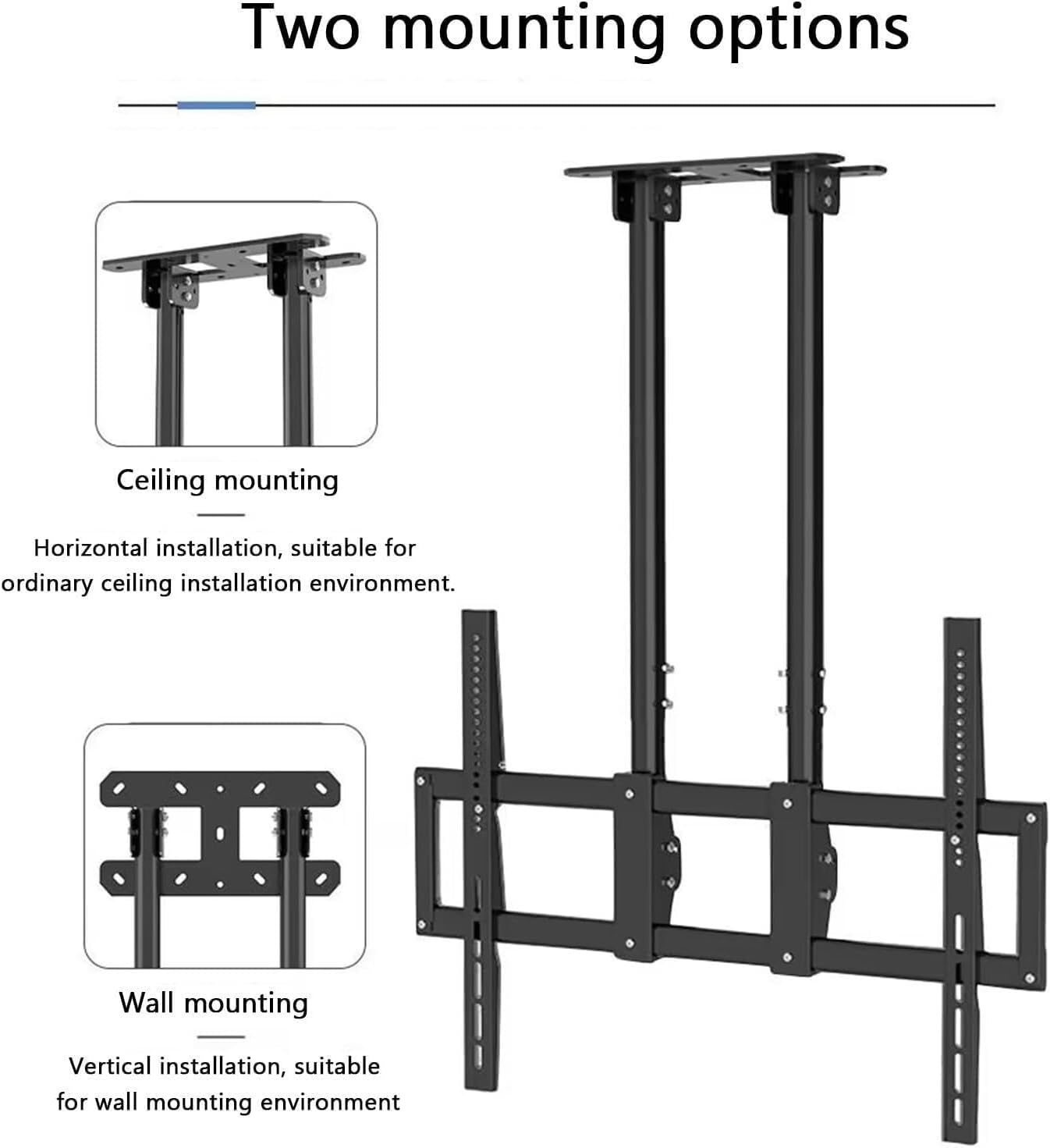 Two mounting options

Ceiling mounting

Horizontal installation, suitable for ordinary ceiling installation environment.

Wall mounting

Vertical installation, suitable for wall mounting environment