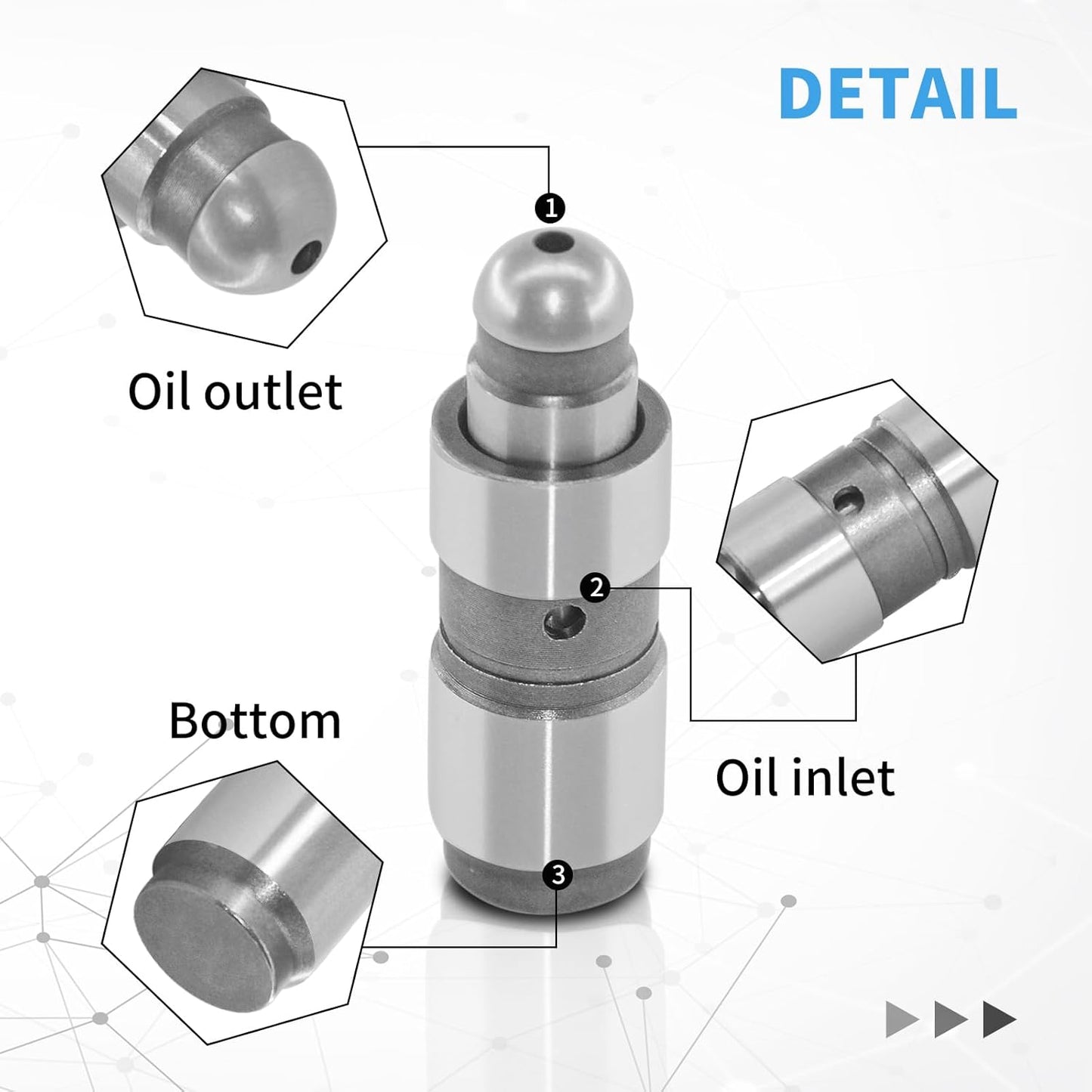 DETAIL

1

Oil outlet

2

Oil inlet

Bottom

3