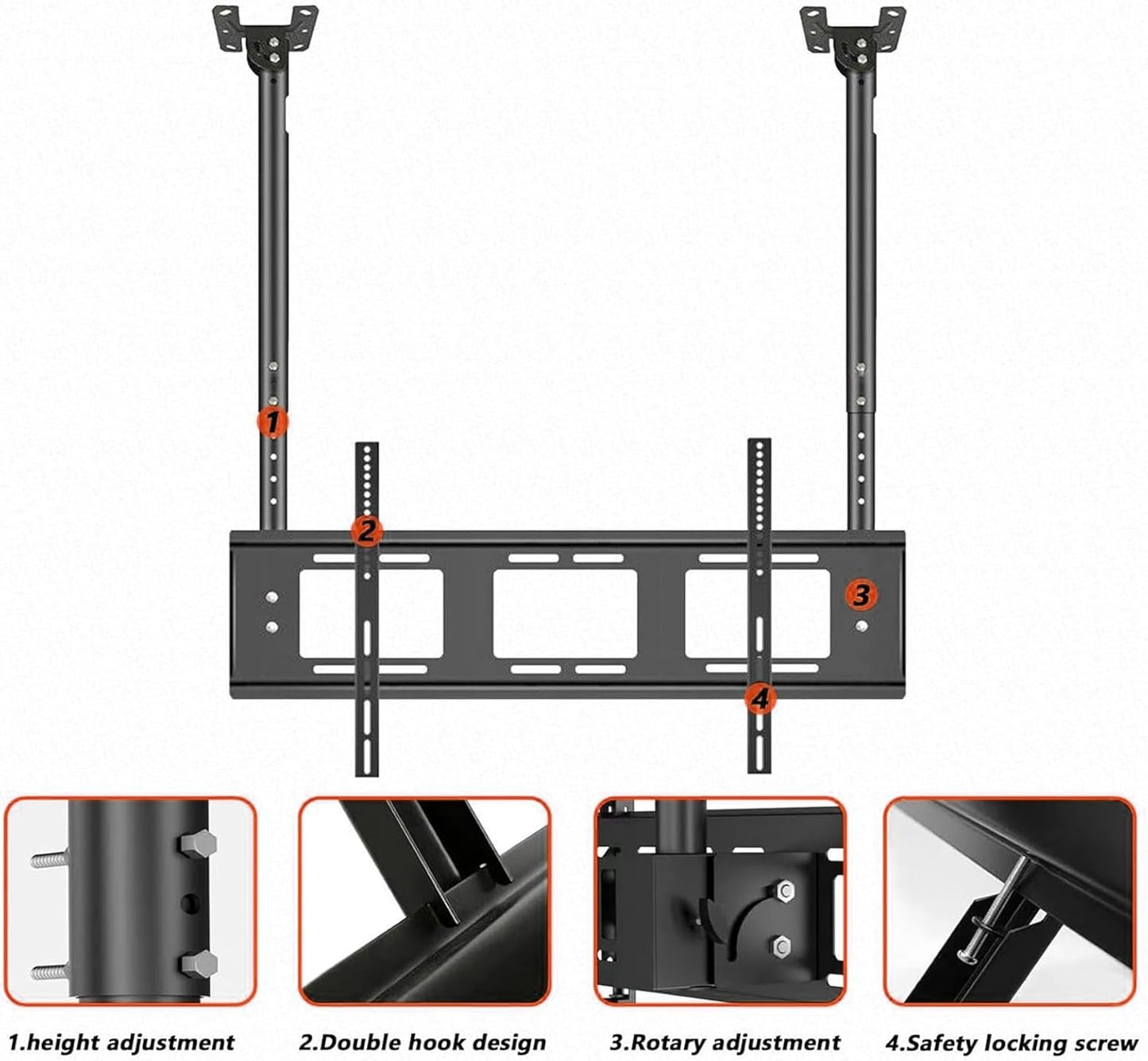 1

2

3

4

1.height adjustment

2.Double hook design

3.Rotary adjustment

4.Safety locking screw