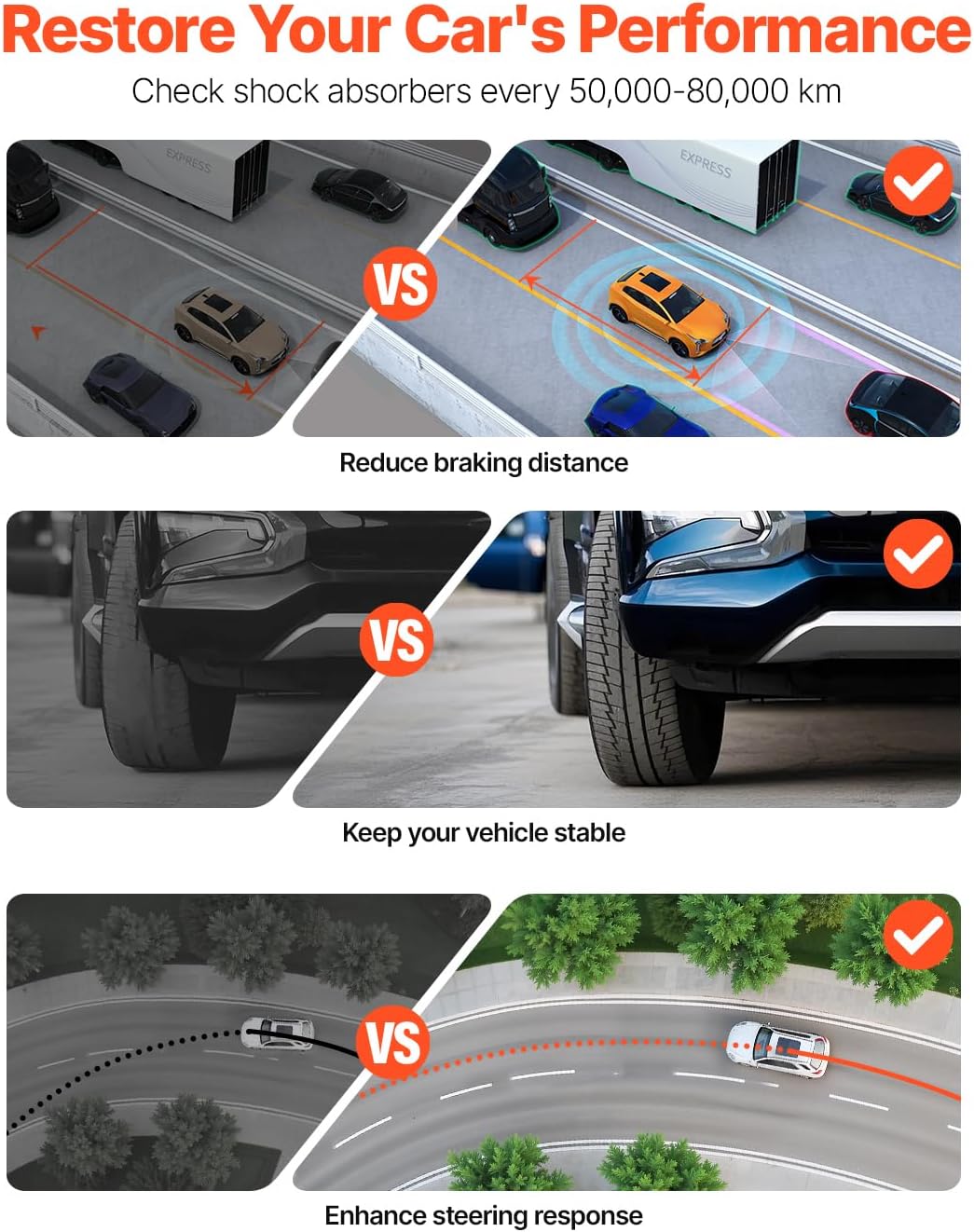 Restore Your Car's Performance
Check shock absorbers every 50,000-80,000 km

EXPRESS
VS
EXPRESS

Reduce braking distance

VS

Keep your vehicle stable

VS

Enhance steering response