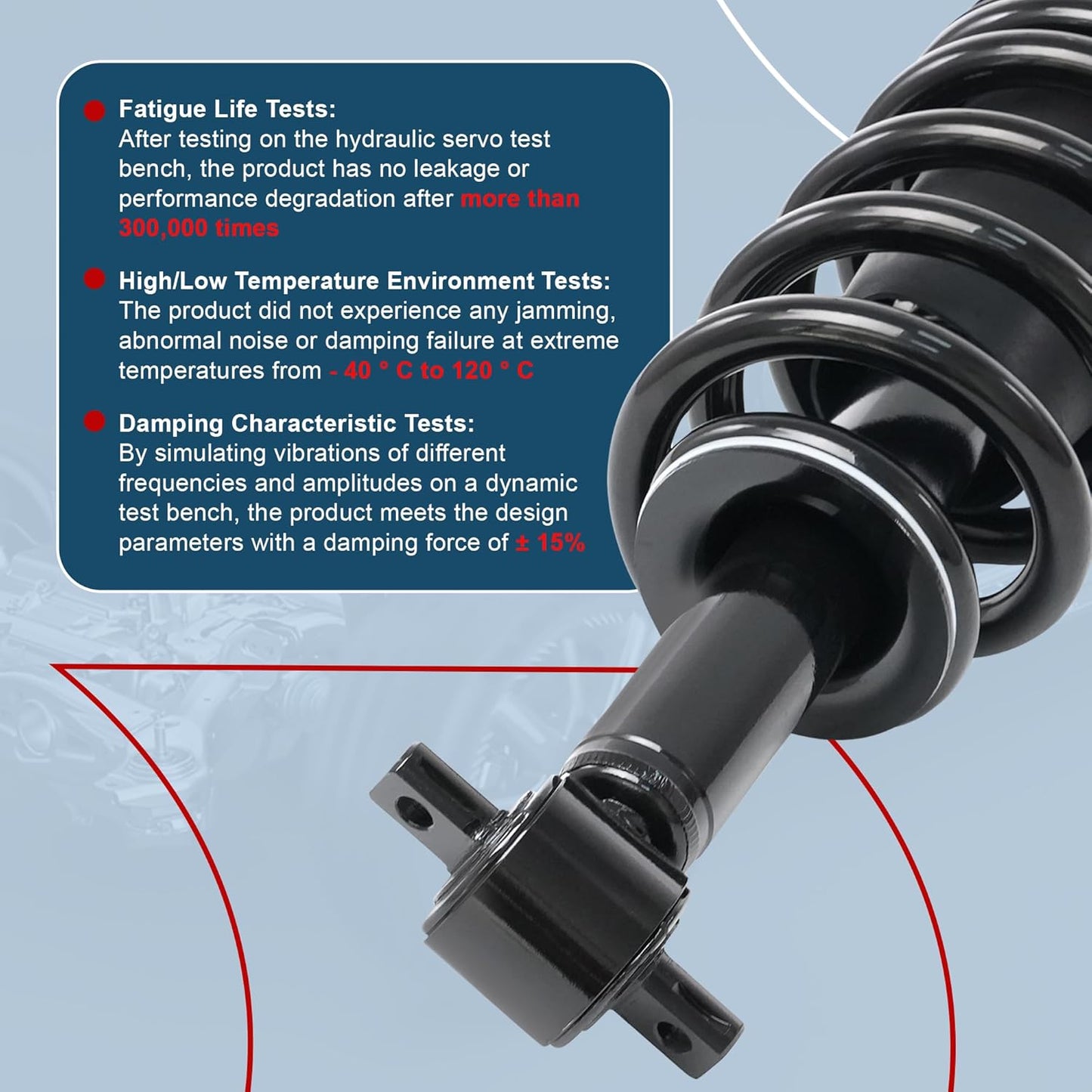 Fatigue Life Tests:
After testing on the hydraulic servo test bench, the product has no leakage or performance degradation after more than 300,000 times

High/Low Temperature Environment Tests:
The product did not experience any jamming, abnormal noise or damping failure at extreme temperatures from - 40 ° C to 120 ° C

Damping Characteristic Tests:
By simulating vibrations of different frequencies and amplitudes on a dynamic test bench, the product meets the design parameters with a damping force of ± 15%