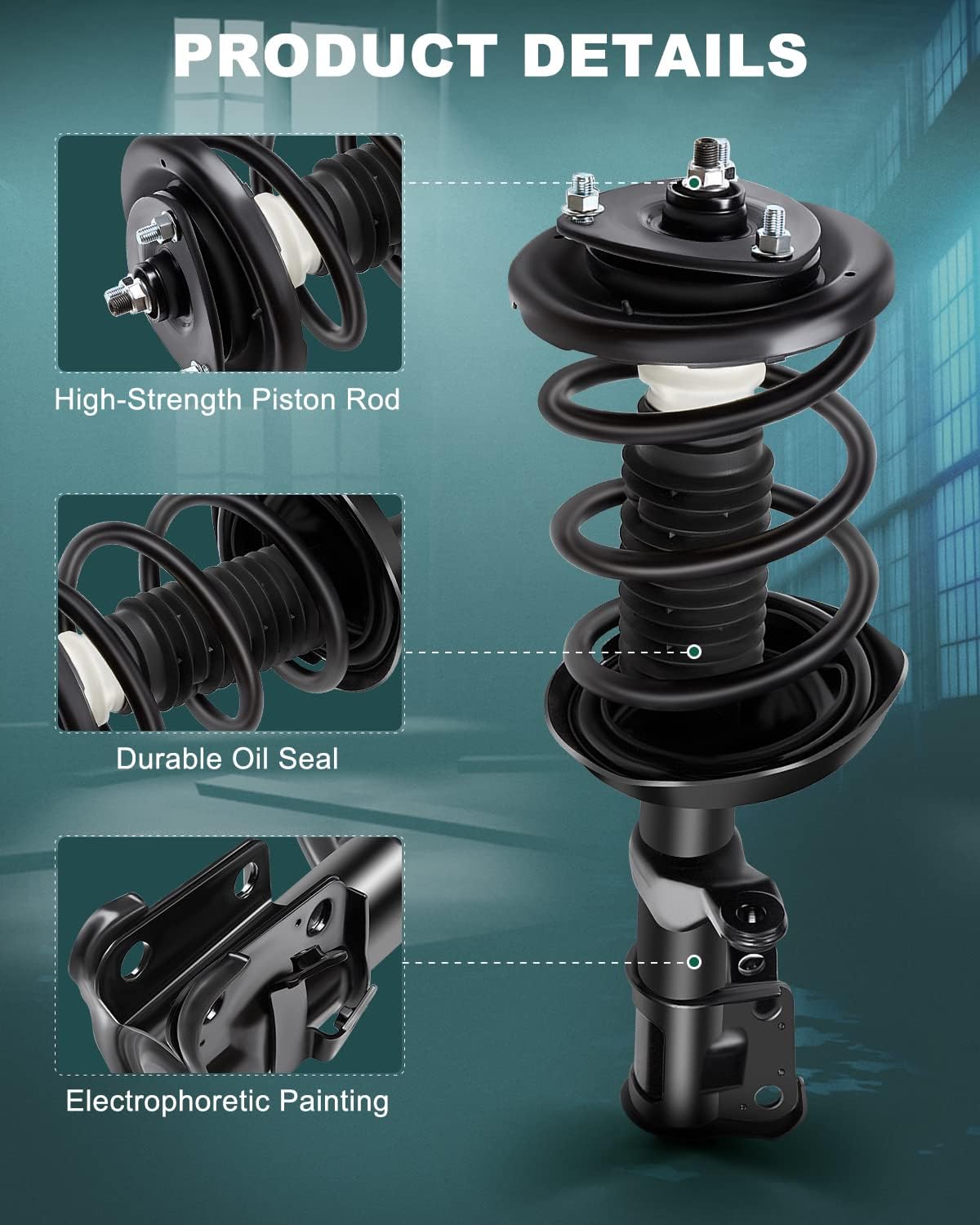 PRODUCT DETAILS

High-Strength Piston Rod

Durable Oil Seal

Electrophoretic Painting