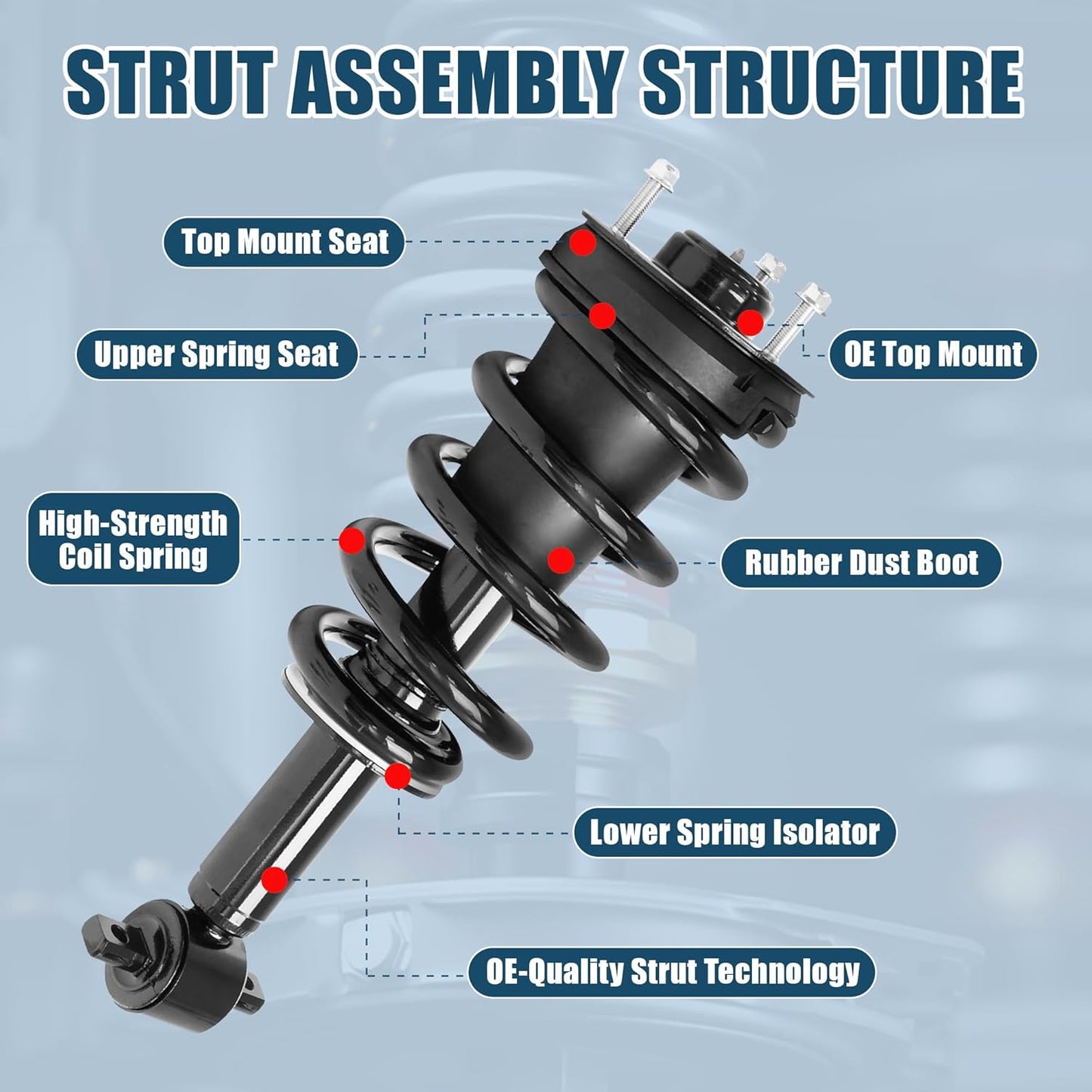 STRUT ASSEMBLY STRUCTURE

Top Mount Seat

Upper Spring Seat

OE Top Mount

High-Strength Coil Spring

Rubber Dust Boot

Lower Spring Isolator

OE-Quality Strut Technology