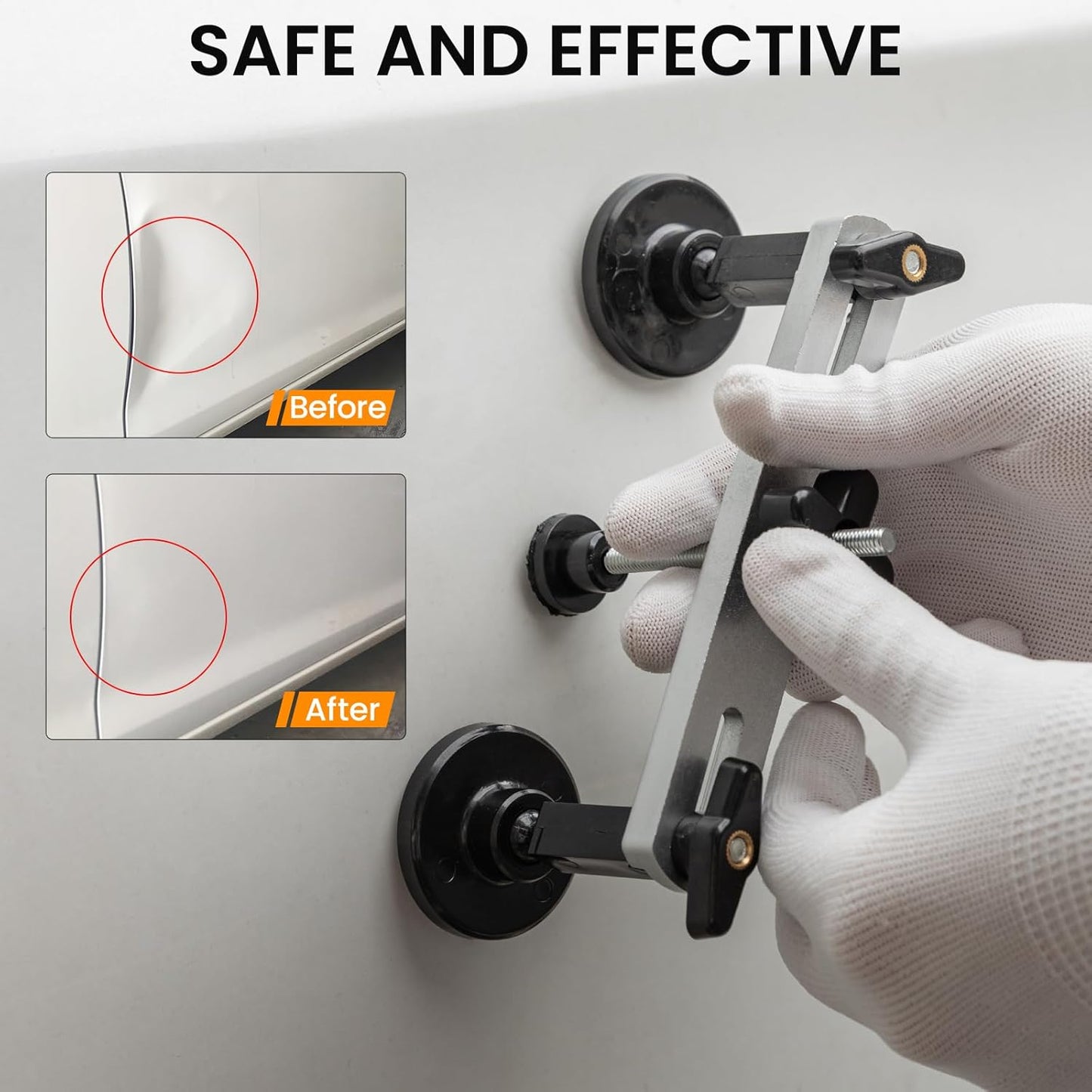 SAFE AND EFFECTIVE

Before

After