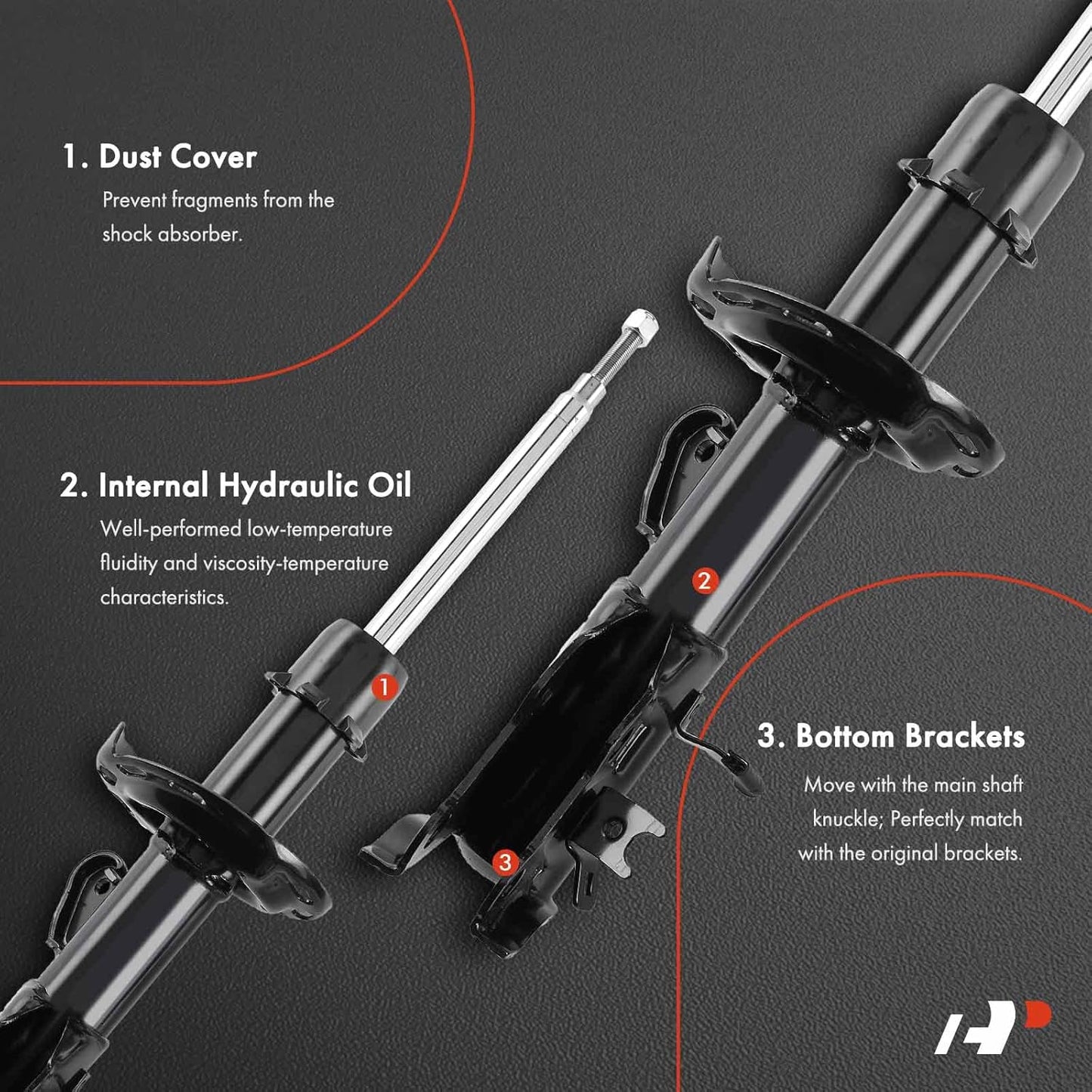 1. Dust Cover

Prevent fragments from the shock absorber.

2. Internal Hydraulic Oil

Well-performed low-temperature fluidity and viscosity-temperature characteristics.

1

2

3

3. Bottom Brackets

Move with the main shaft knuckle; Perfectly match with the original brackets.