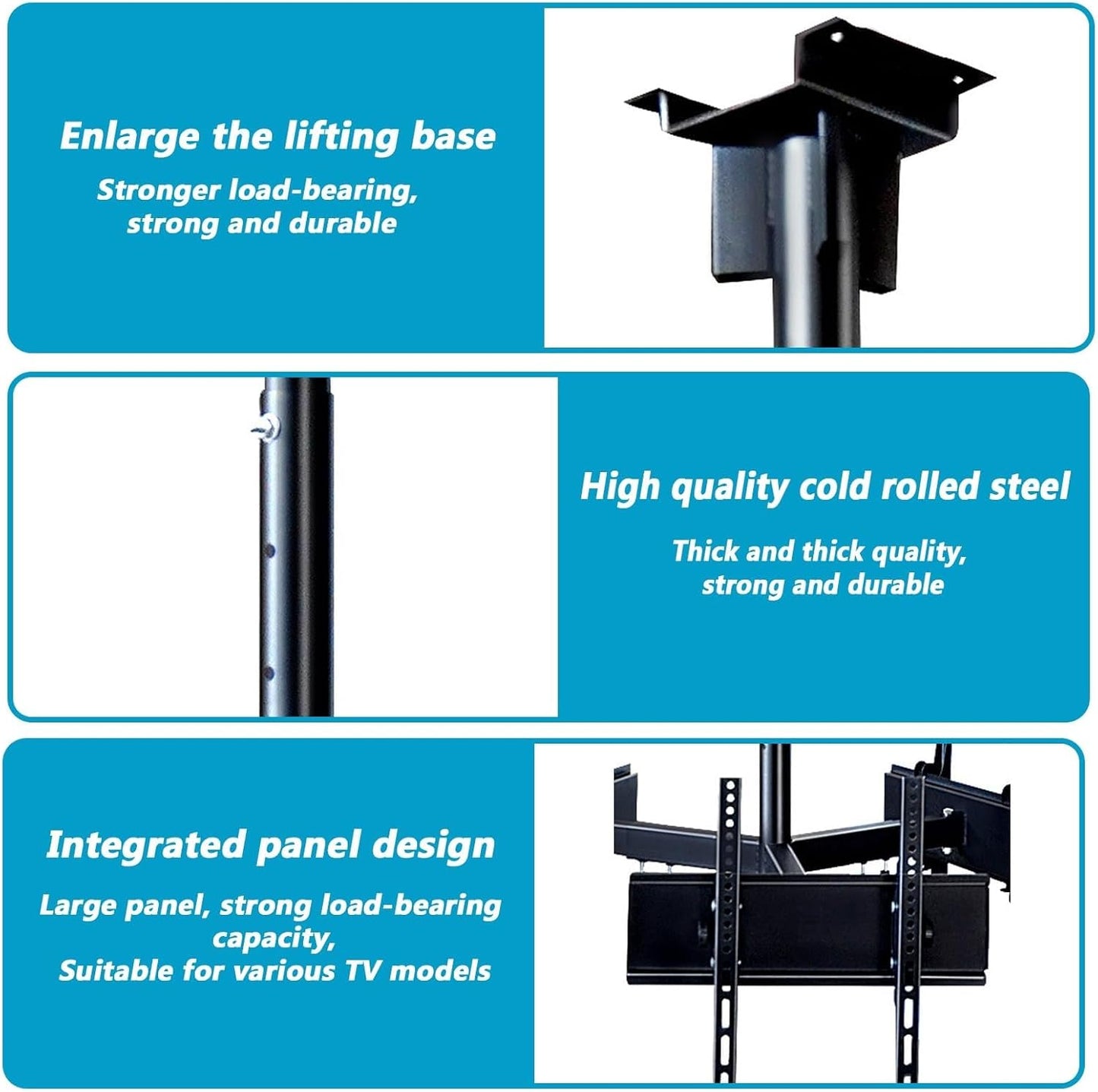 Enlarge the lifting base

Stronger load-bearing, strong and durable

High quality cold rolled steel

Thick and thick quality, strong and durable

Integrated panel design

Large panel, strong load-bearing capacity,
Suitable for various TV models