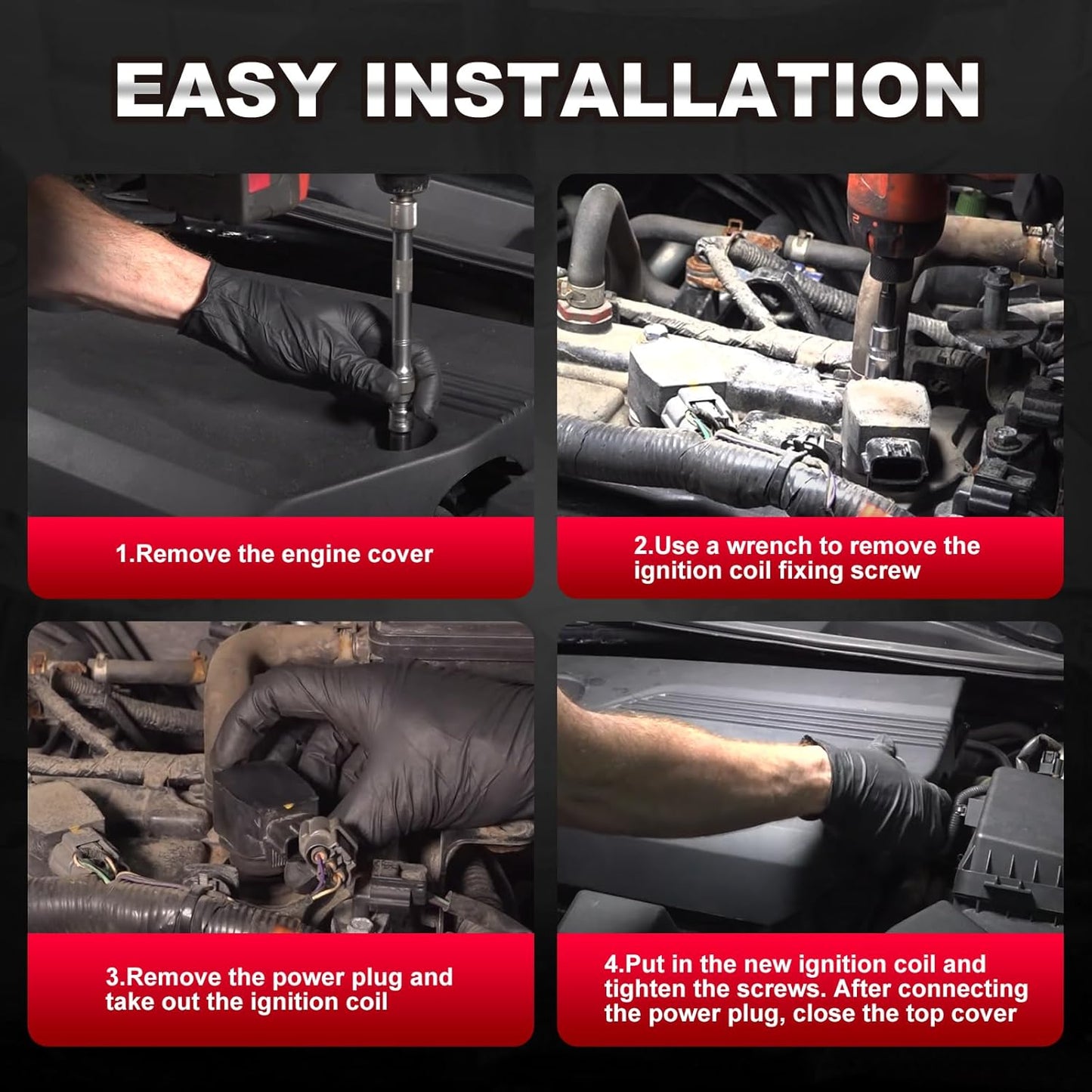 EASY INSTALLATION

1.Remove the engine cover

2.Use a wrench to remove the ignition coil fixing screw

3.Remove the power plug and take out the ignition coil

4.Put in the new ignition coil and tighten the screws. After connecting the power plug, close the top cover