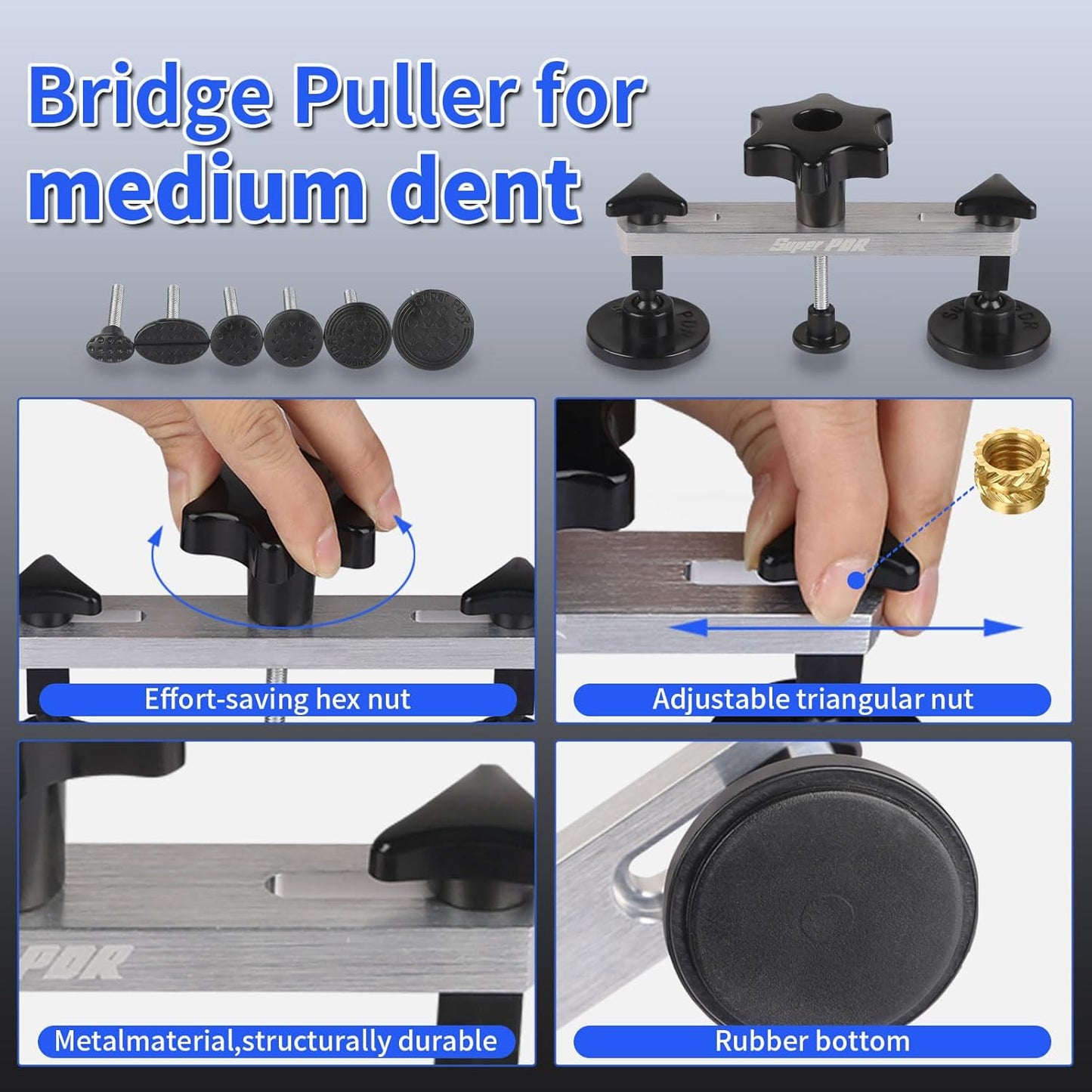 Bridge Puller for medium dent

Super PDR

Effort-saving hex nut

Adjustable triangular nut

PDR

Metalmaterial,structurally durable

Rubber bottom