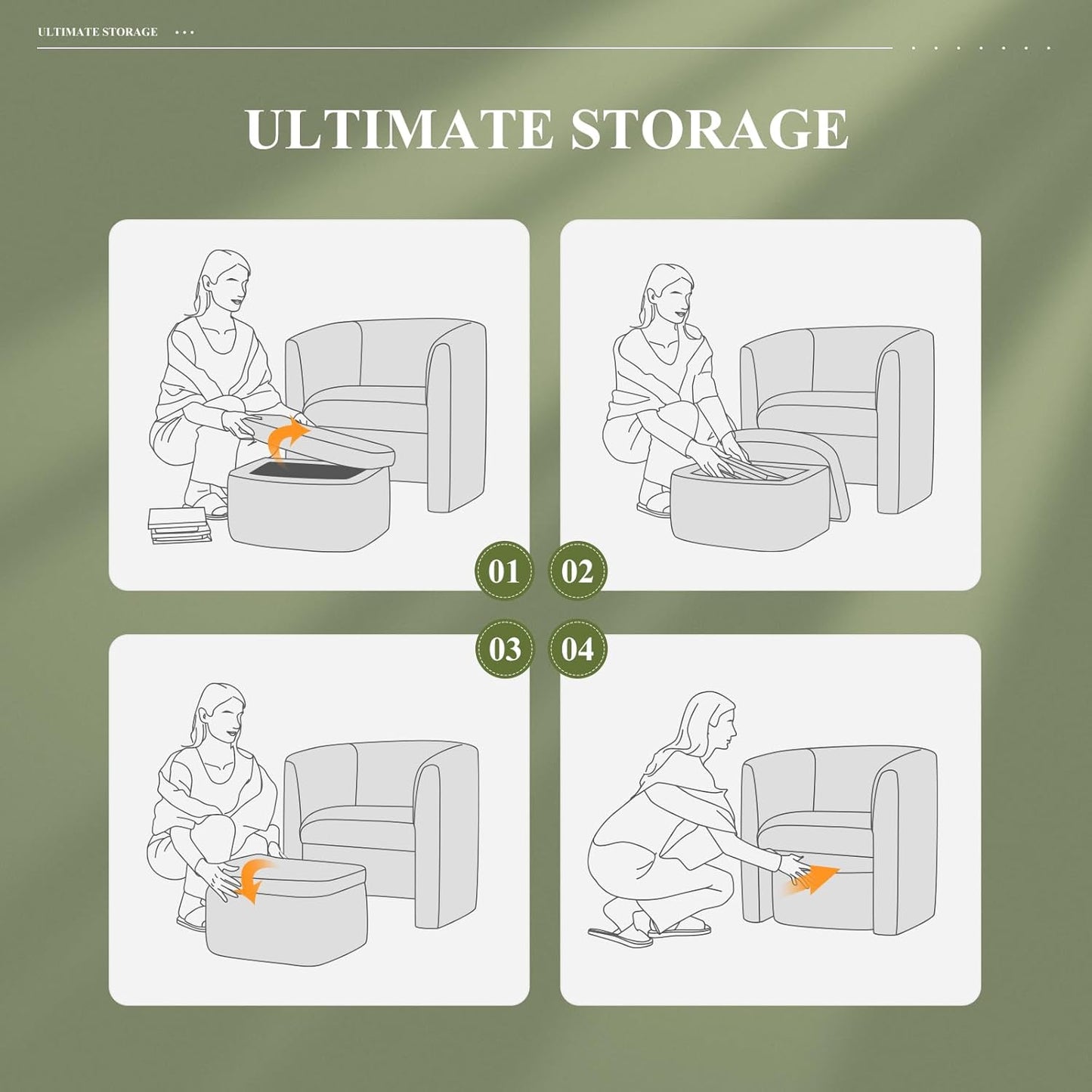 ULTIMATE STORAGE

ULTIMATE STORAGE

01

02

03

04