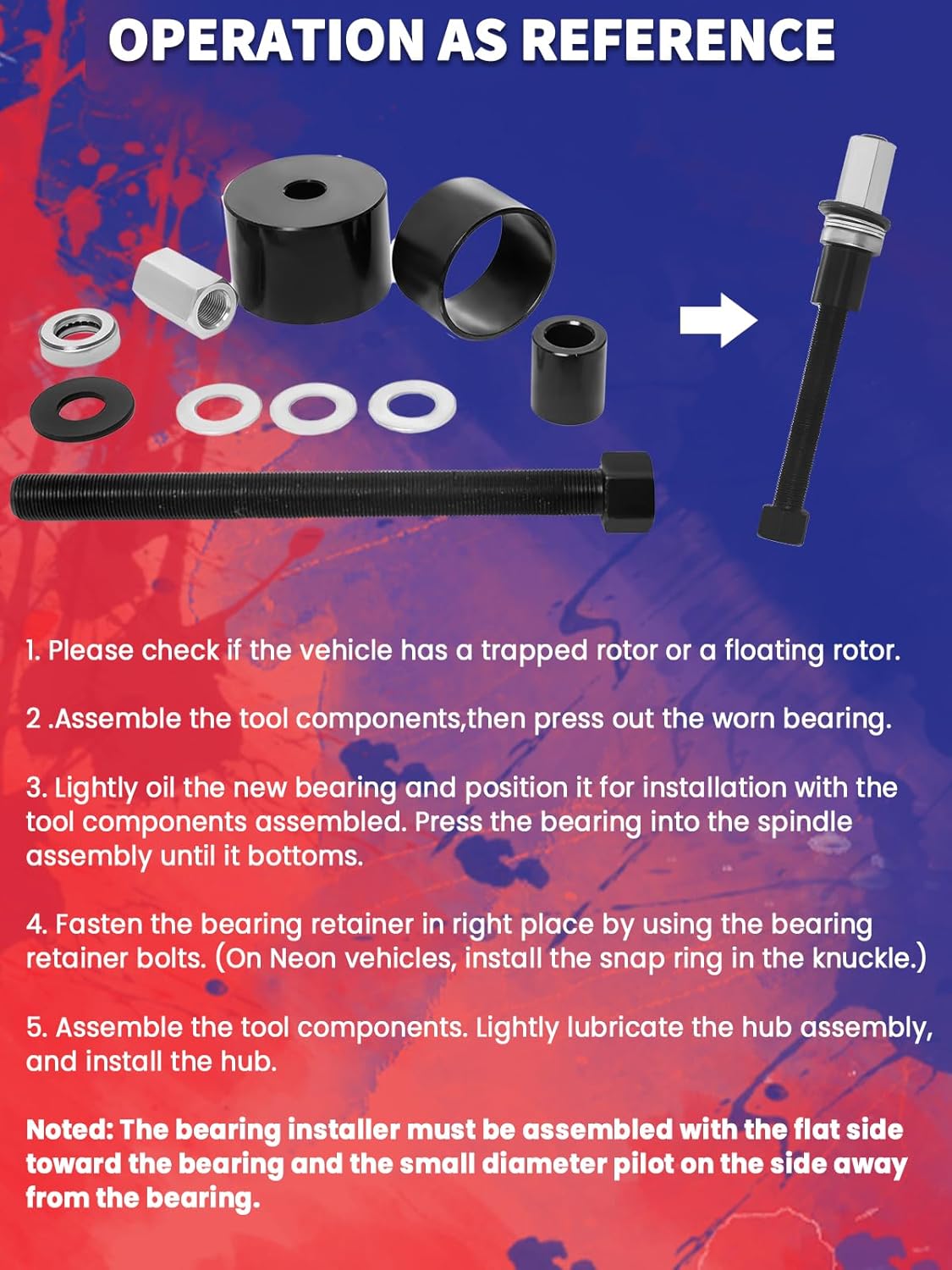 OPERATION AS REFERENCE

1. Please check if the vehicle has a trapped rotor or a floating rotor.

2 .Assemble the tool components,then press out the worn bearing.

3. Lightly oil the new bearing and position it for installation with the tool components assembled. Press the bearing into the spindle assembly until it bottoms.

4. Fasten the bearing retainer in right place by using the bearing retainer bolts. (On Neon vehicles, install the snap ring in the knuckle.)

5. Assemble the tool components. Lightly lubricate the hub assembly, and install the hub.

Noted: The bearing installer must be assembled with the flat side toward the bearing and the small diameter pilot on the side away from the bearing.