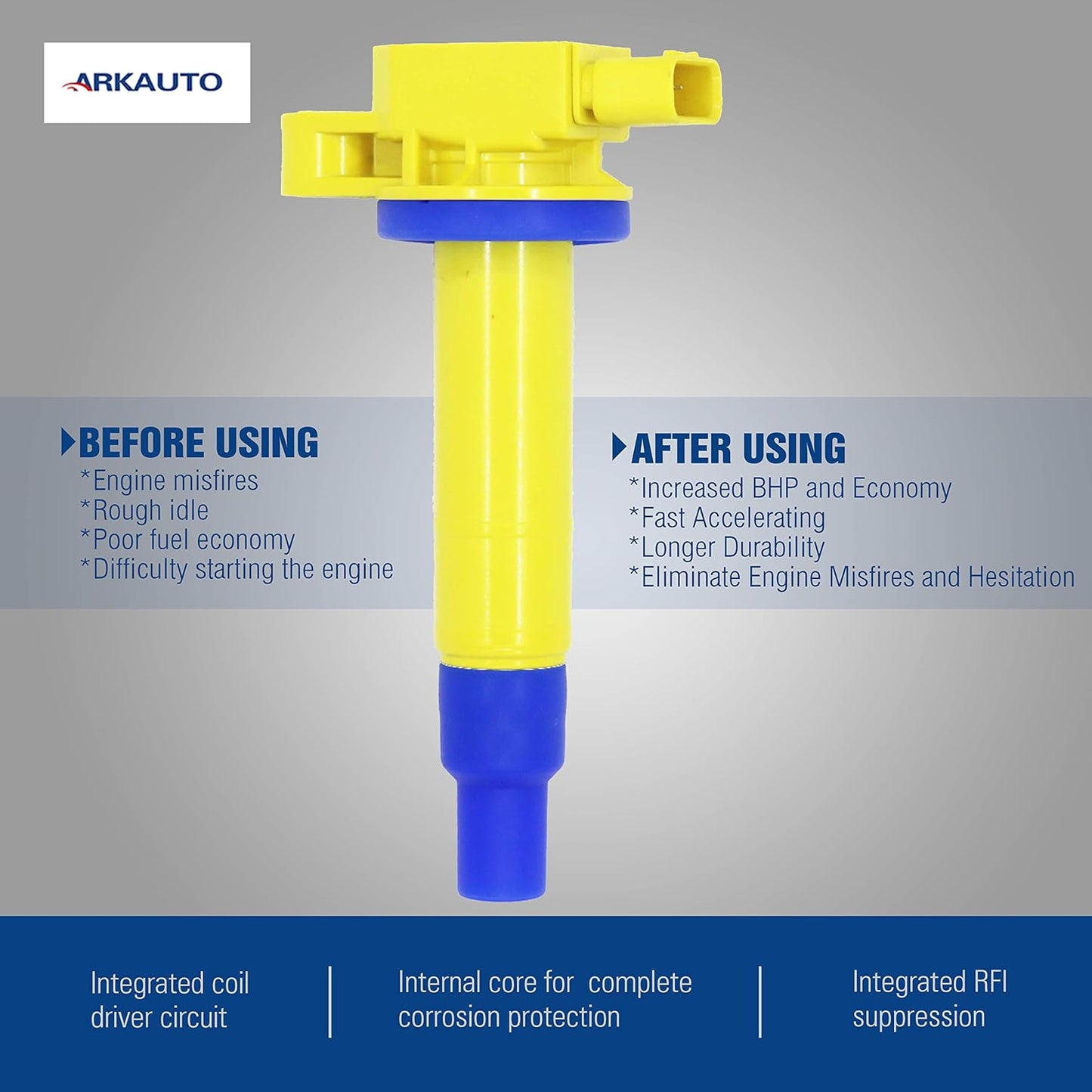 ARKAUTO

BEFORE USING
*Engine misfires
*Rough idle
*Poor fuel economy
*Difficulty starting the engine

AFTER USING
*Increased BHP and Economy
*Fast Accelerating
*Longer Durability
*Eliminate Engine Misfires and Hesitation

Integrated coil driver circuit

Internal core for complete corrosion protection

Integrated RFI suppression