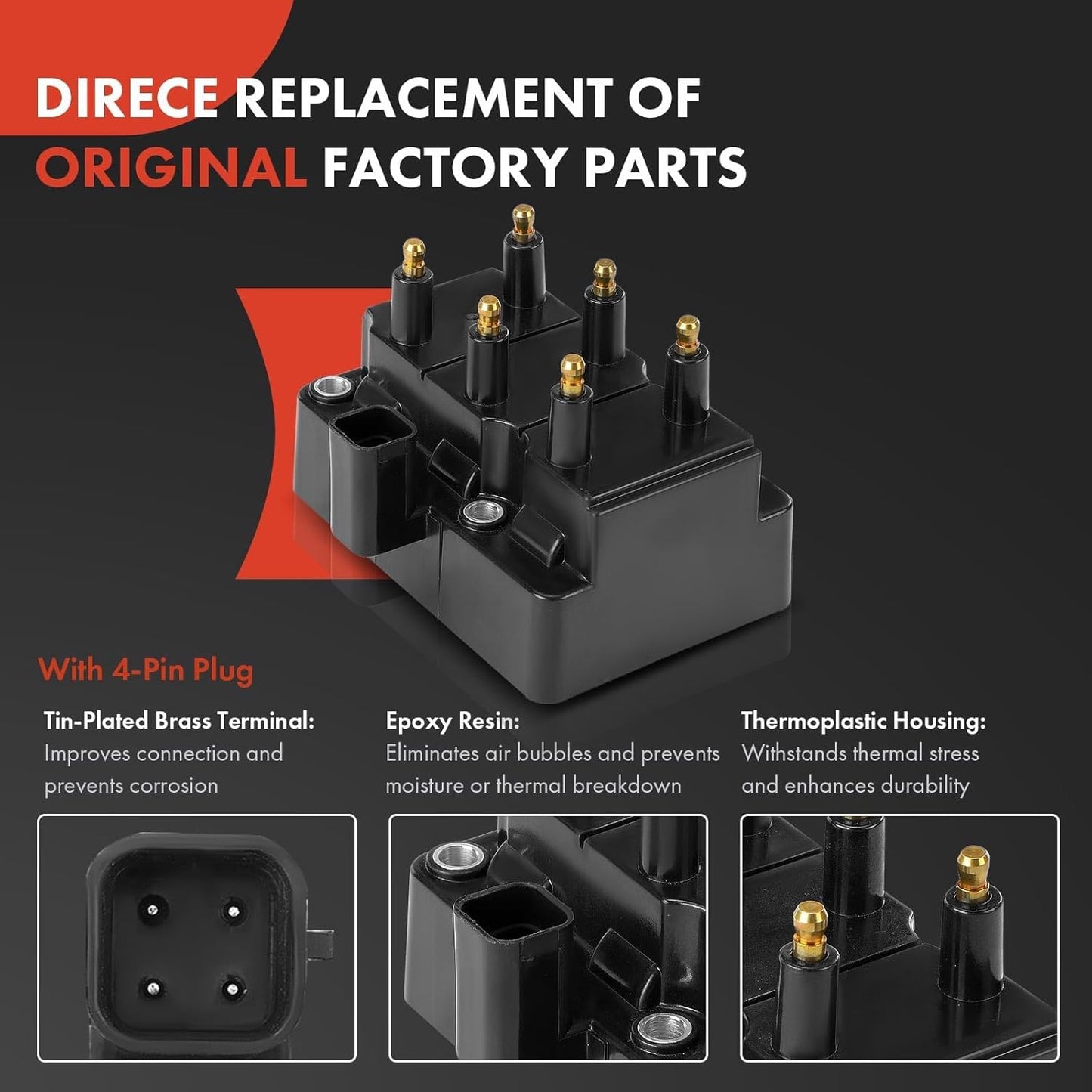 DIRECE REPLACEMENT OF ORIGINAL FACTORY PARTS

With 4-Pin Plug

Tin-Plated Brass Terminal:
Improves connection and prevents corrosion

Epoxy Resin:
Eliminates air bubbles and prevents moisture or thermal breakdown

Thermoplastic Housing:
Withstands thermal stress and enhances durability