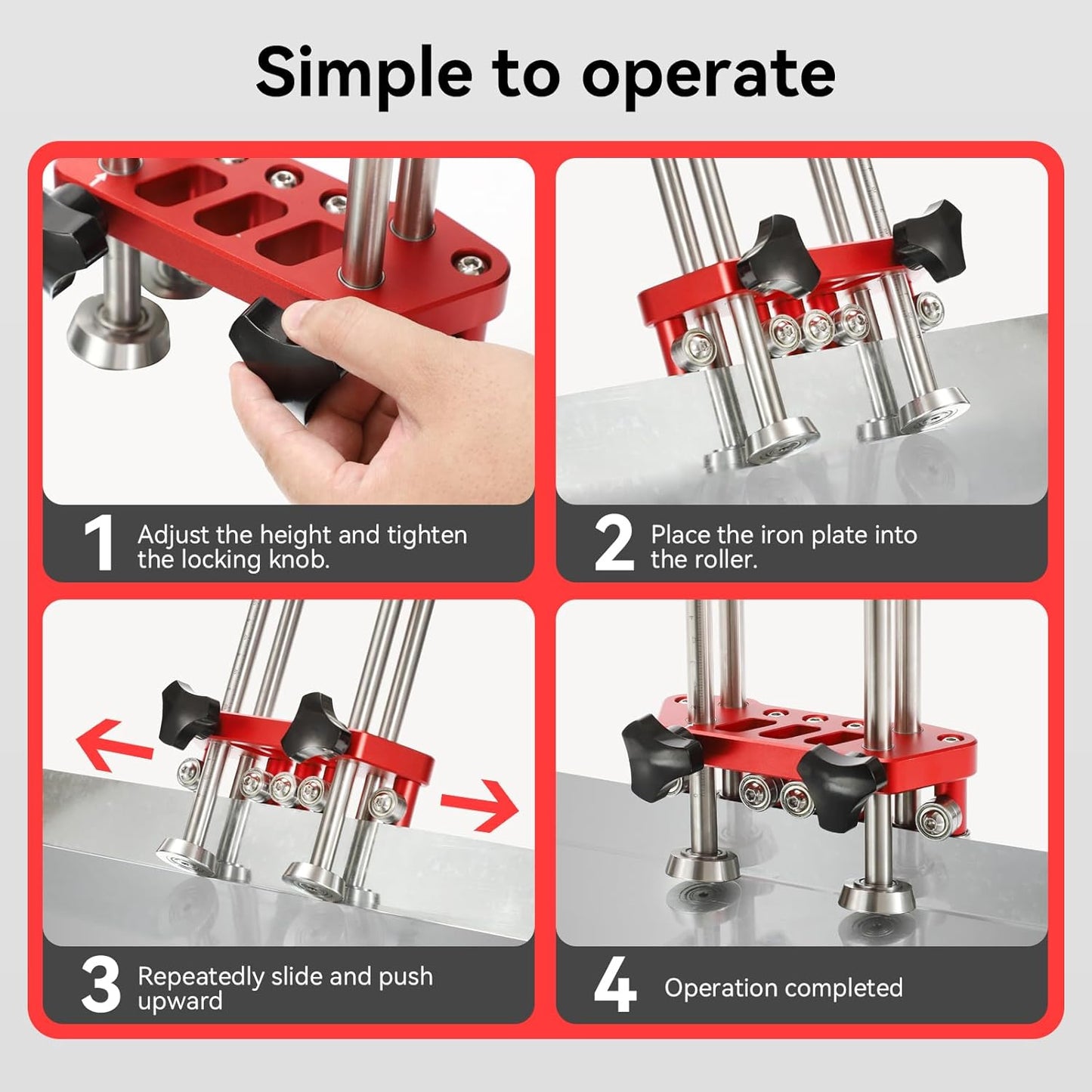 Simple to operate

1 Adjust the height and tighten the locking knob.

2 Place the iron plate into the roller.

3 Repeatedly slide and push upward

4 Operation completed