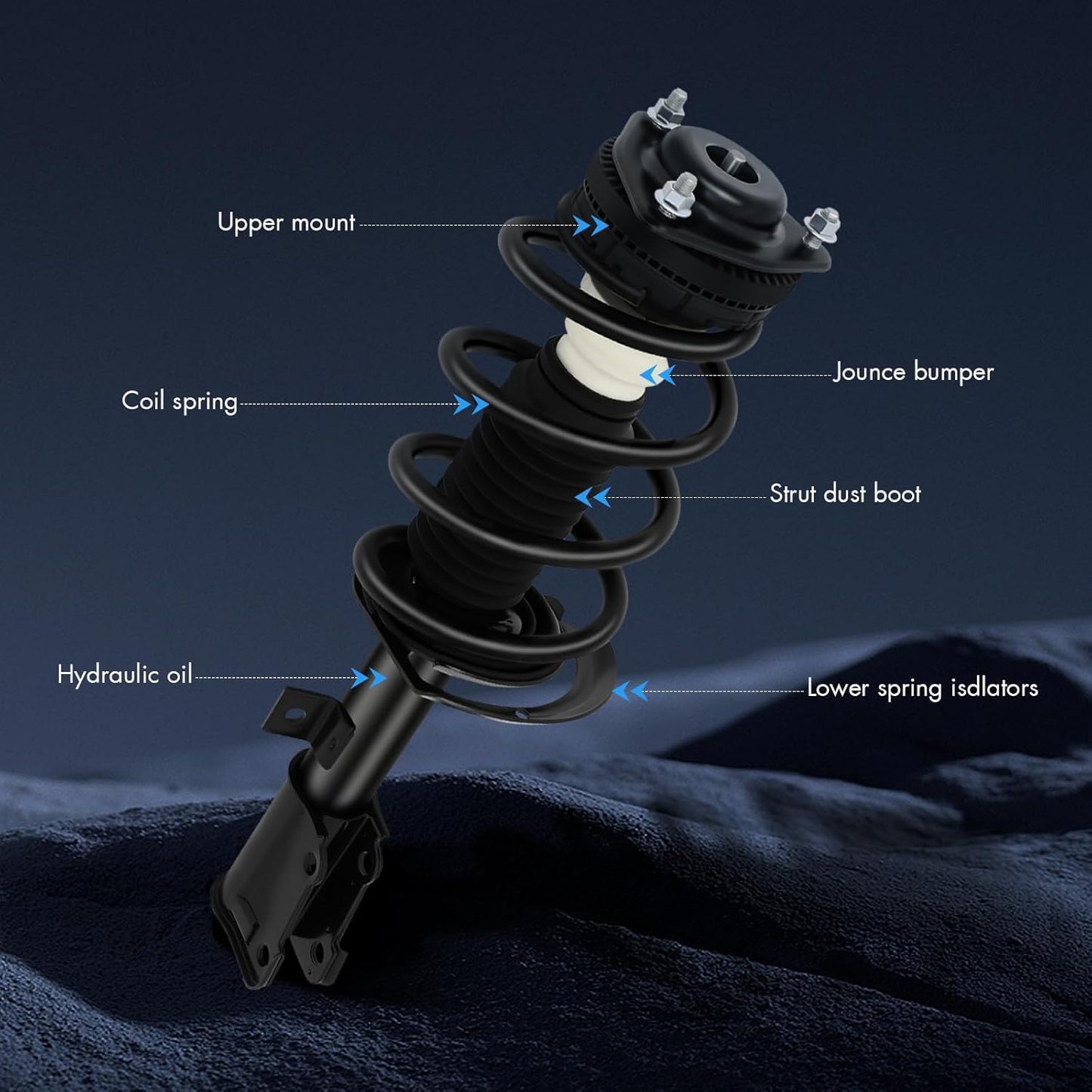 Upper mount

Jounce bumper

Coil spring

Strut dust boot

Hydraulic oil

Lower spring isdlators