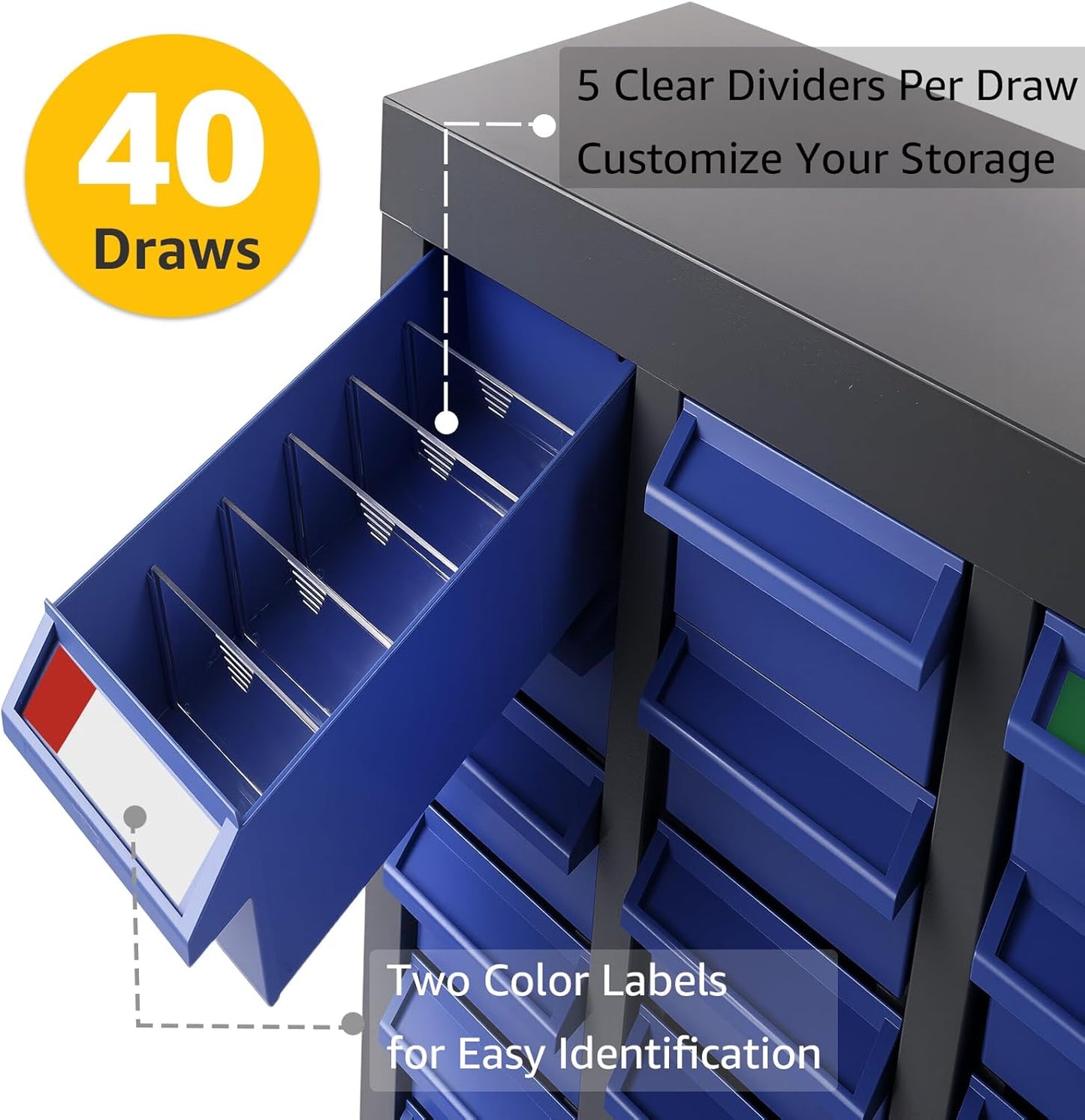 40
Draws

5 Clear Dividers Per Draw
Customize Your Storage

Two Color Labels
for Easy Identification