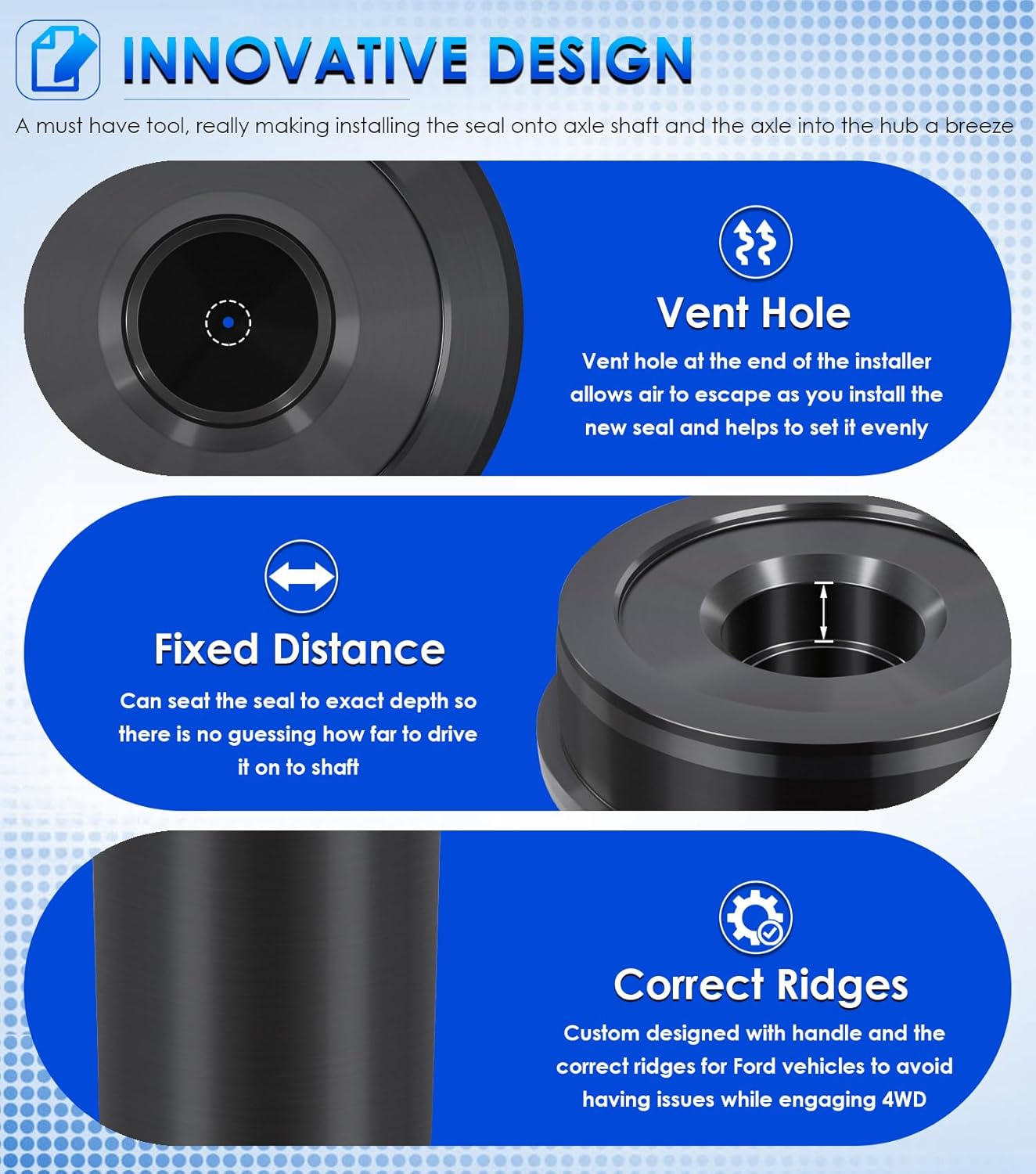 INNOVATIVE DESIGN

A must have tool, really making installing the seal onto axle shaft and the axle into the hub a breeze

Vent Hole

Vent hole at the end of the installer allows air to escape as you install the new seal and helps to set it evenly

Fixed Distance

Can seat the seal to exact depth so there is no guessing how far to drive it on to shaft

Correct Ridges

Custom designed with handle and the correct ridges for Ford vehicles to avoid having issues while engaging 4WD