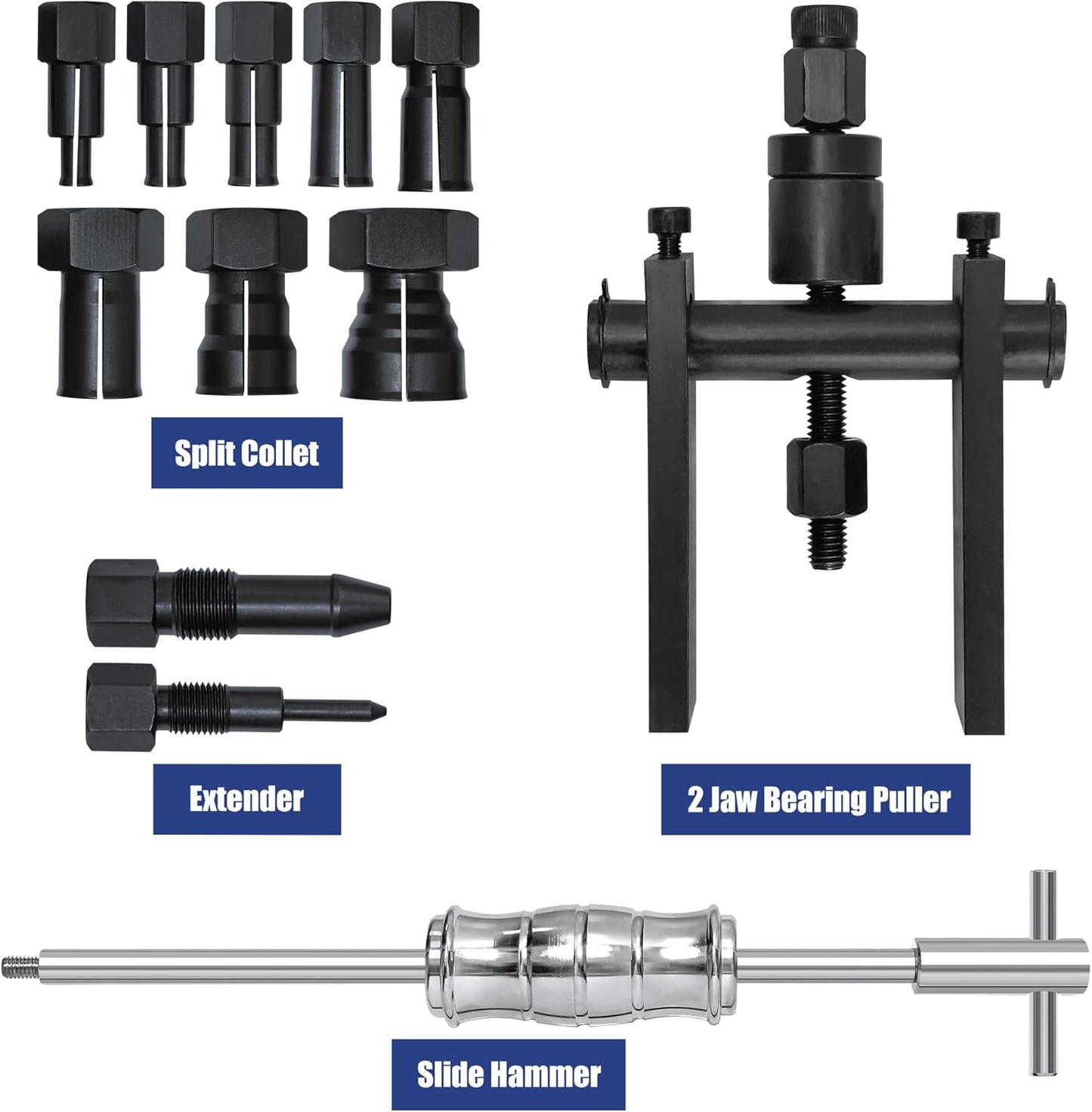 Split Collet

Extender

2 Jaw Bearing Puller

Slide Hammer