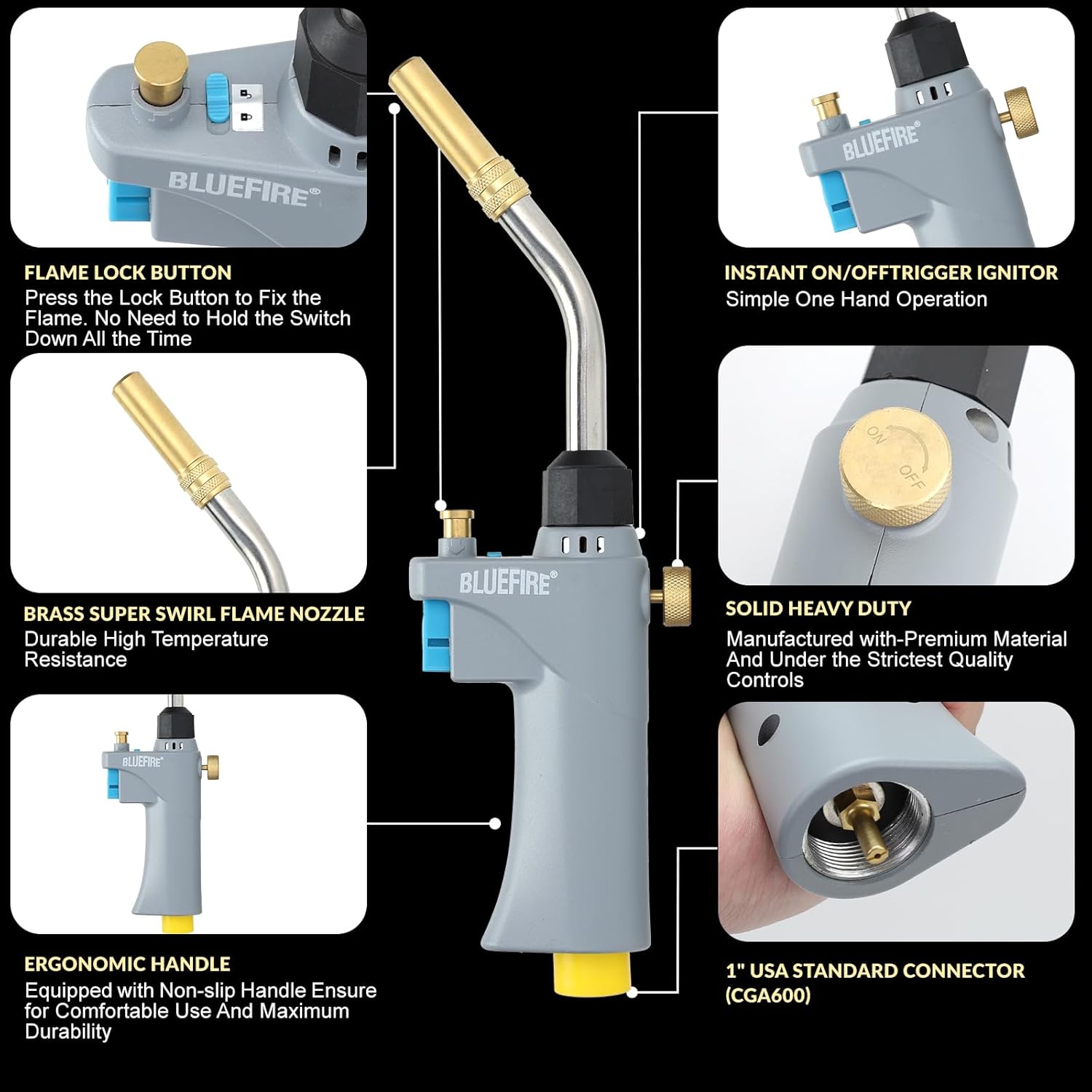 BLUEFIRE®

FLAME LOCK BUTTON
Press the Lock Button to Fix the Flame. No Need to Hold the Switch Down All the Time

BRASS SUPER SWIRL FLAME NOZZLE
Durable High Temperature Resistance

BLUEFIRE®

ERGONOMIC HANDLE
Equipped with Non-slip Handle Ensure for Comfortable Use And Maximum Durability

BLUEFIRE®

BLUEFIRE®

INSTANT ON/OFFTRIGGER IGNITOR
Simple One Hand Operation

ON OFF

SOLID HEAVY DUTY
Manufactured with-Premium Material And Under the Strictest Quality Controls

1" USA STANDARD CONNECTOR (CGA600)