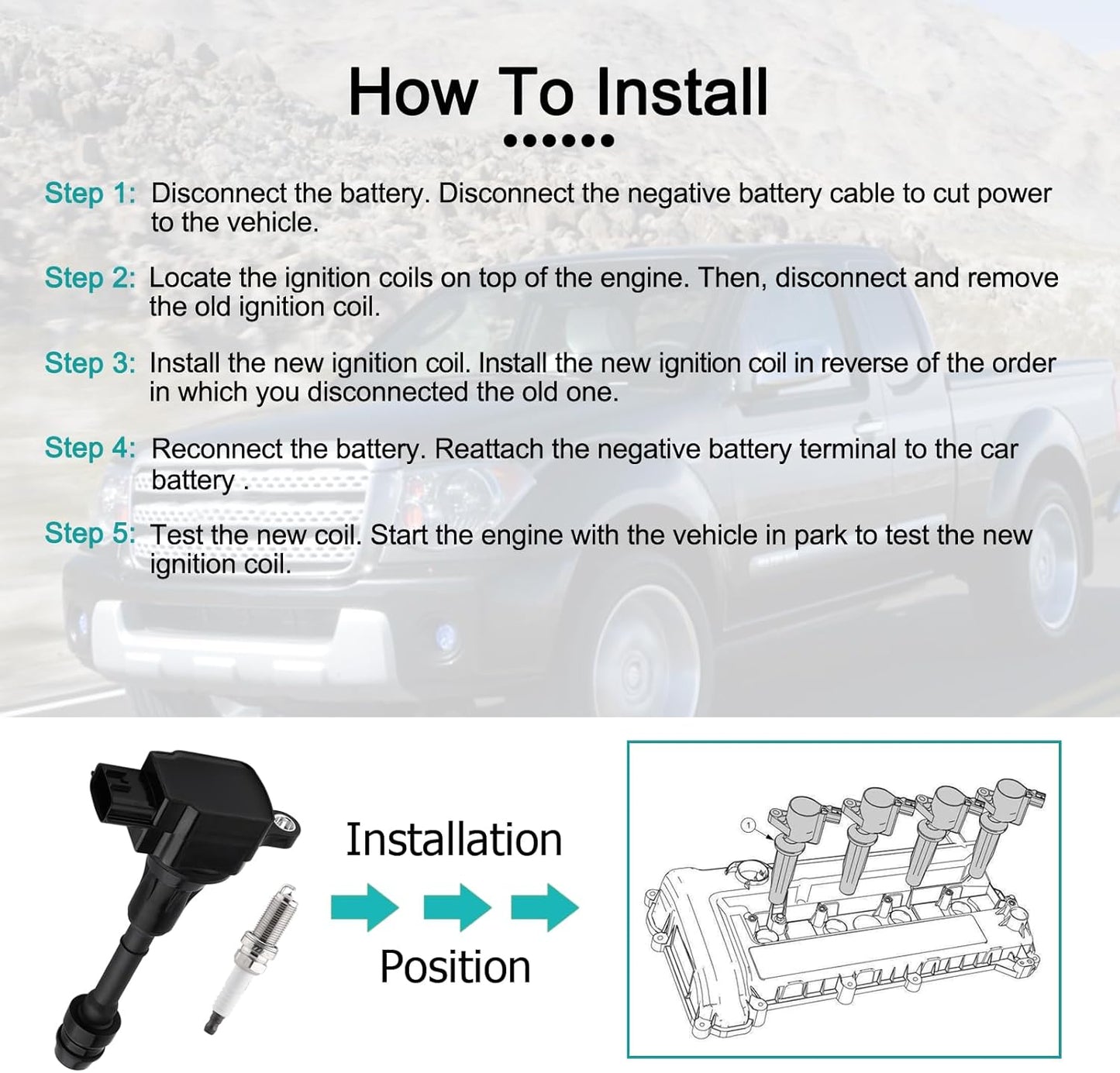 How To Install

Step 1: Disconnect the battery. Disconnect the negative battery cable to cut power to the vehicle.

Step 2: Locate the ignition coils on top of the engine. Then, disconnect and remove the old ignition coil.

Step 3: Install the new ignition coil. Install the new ignition coil in reverse of the order in which you disconnected the old one.

Step 4: Reconnect the battery. Reattach the negative battery terminal to the car battery .

Step 5: Test the new coil. Start the engine with the vehicle in park to test the new ignition coil.

Installation

Position

1