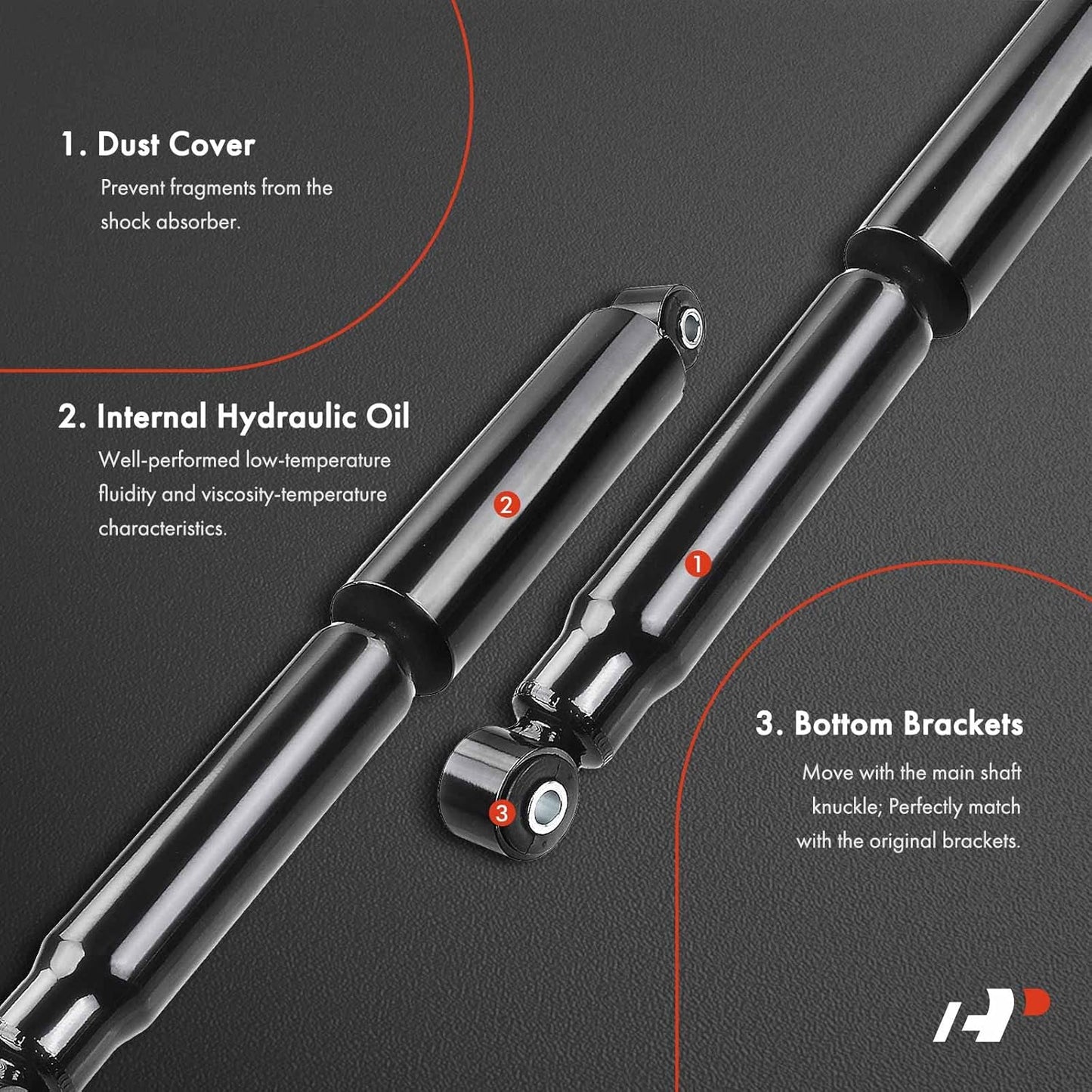 1. Dust Cover
Prevent fragments from the shock absorber.

2. Internal Hydraulic Oil
Well-performed low-temperature fluidity and viscosity-temperature characteristics.

2

1

3

3. Bottom Brackets
Move with the main shaft knuckle; Perfectly match with the original brackets.