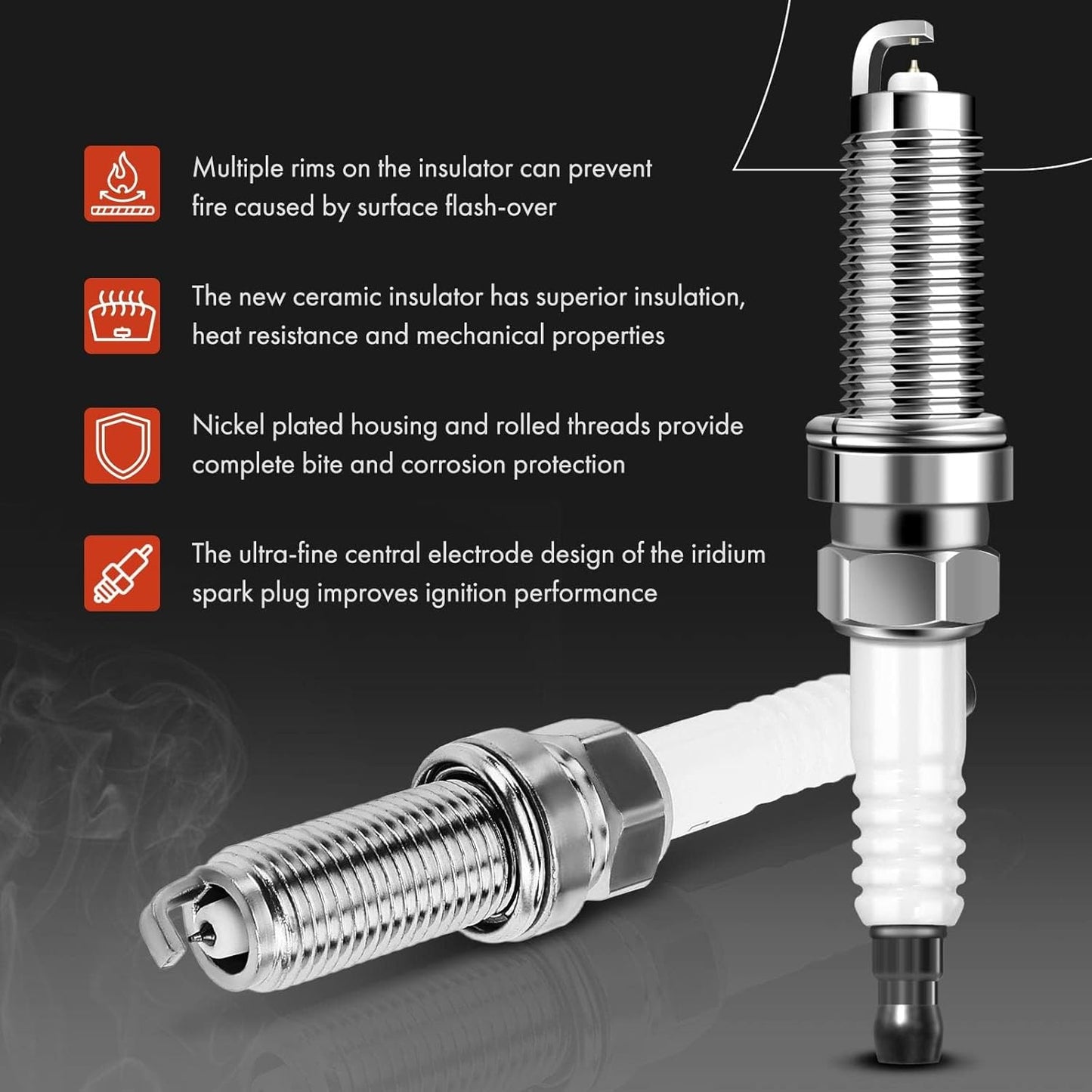 Multiple rims on the insulator can prevent fire caused by surface flash-over

The new ceramic insulator has superior insulation, heat resistance and mechanical properties

Nickel plated housing and rolled threads provide complete bite and corrosion protection

The ultra-fine central electrode design of the iridium spark plug improves ignition performance