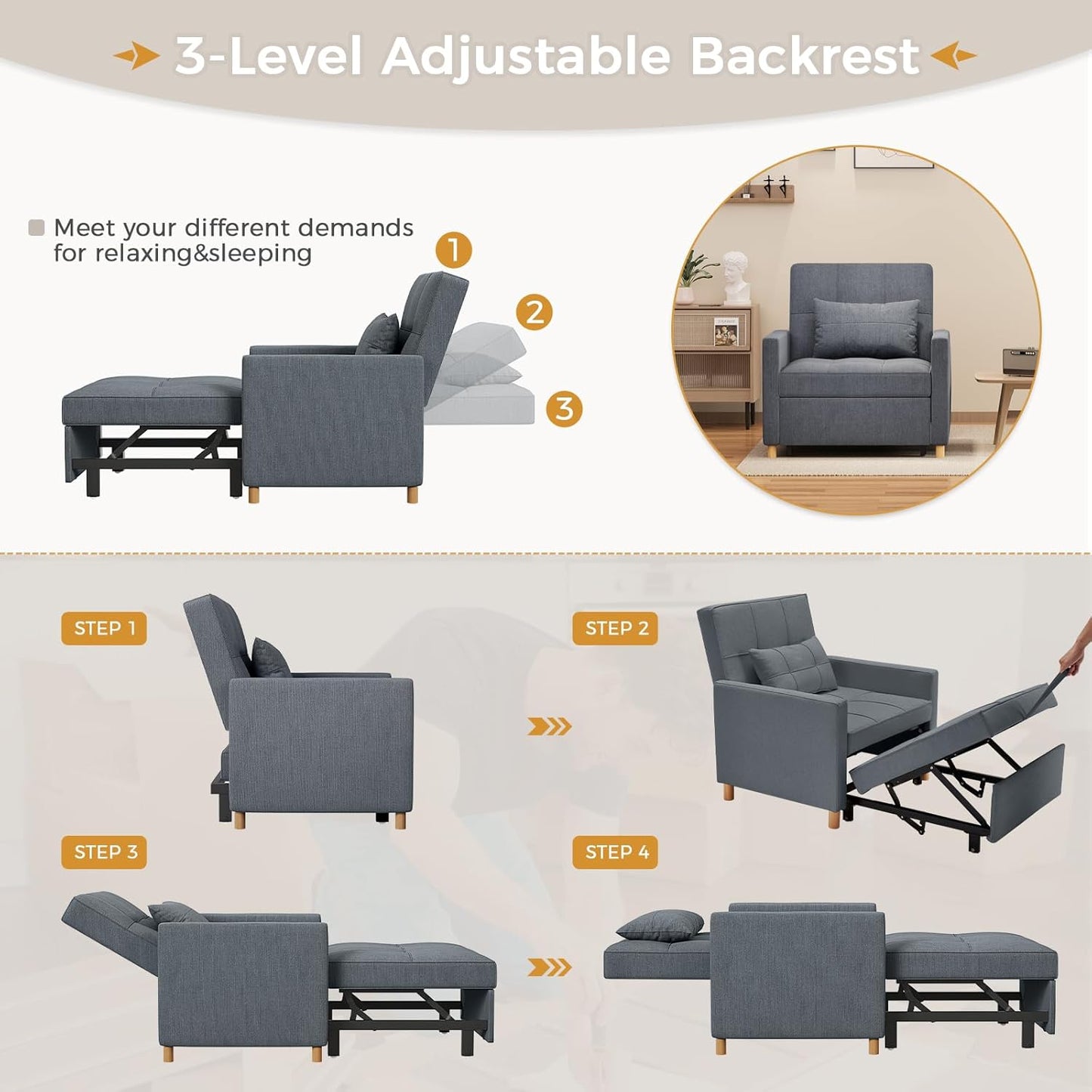 3-Level Adjustable Backrest

Meet your different demands for relaxing&sleeping

1

2

3

STEP 1

STEP 2

STEP 3

STEP 4