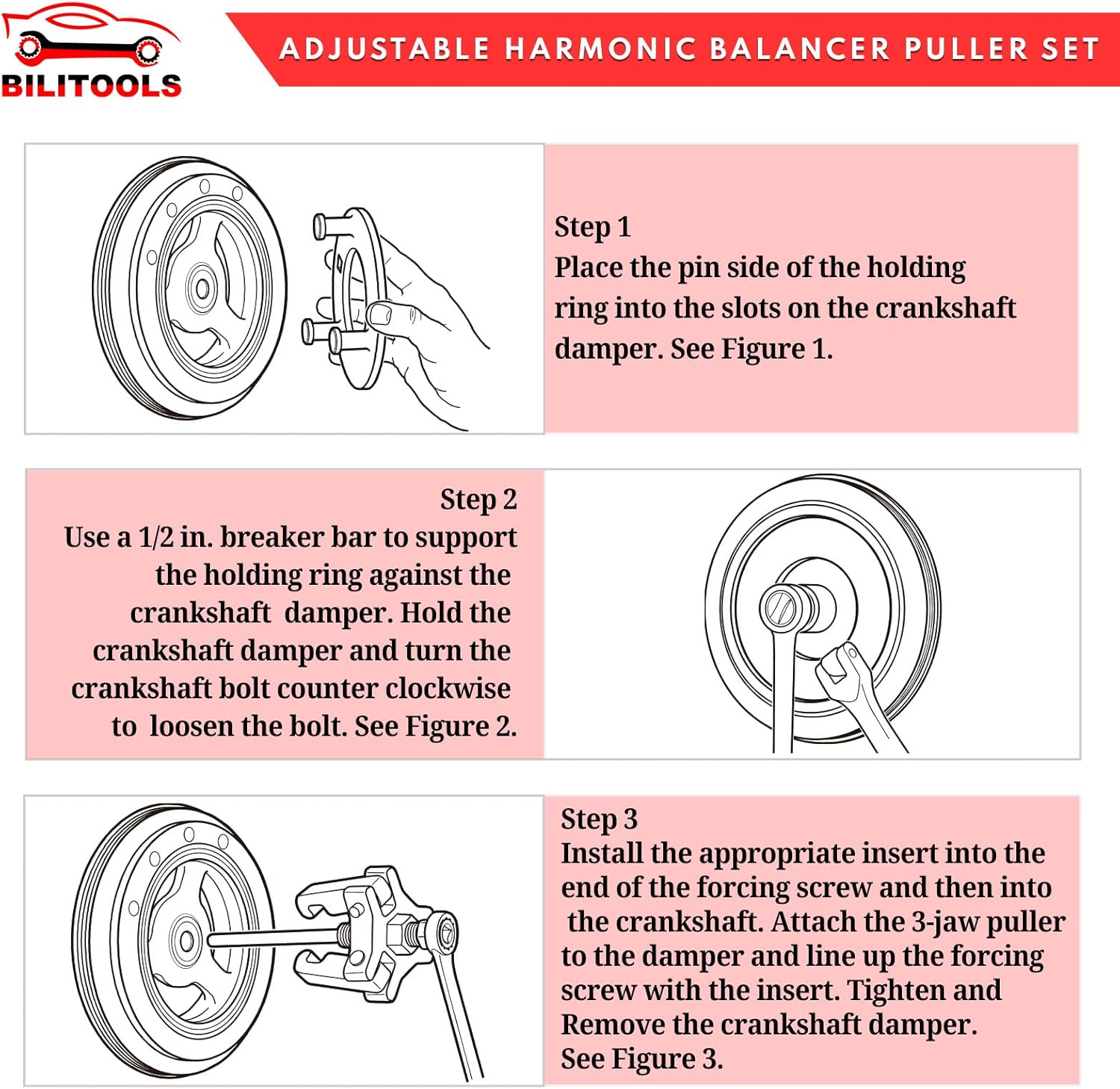 BILITOOLS

ADJUSTABLE HARMONIC BALANCER PULLER SET

Step 1
Place the pin side of the holding ring into the slots on the crankshaft damper. See Figure 1.

Step 2
Use a 1/2 in. breaker bar to support the holding ring against the crankshaft damper. Hold the crankshaft damper and turn the crankshaft bolt counter clockwise to loosen the bolt. See Figure 2.

Step 3
Install the appropriate insert into the end of the forcing screw and then into the crankshaft. Attach the 3-jaw puller to the damper and line up the forcing screw with the insert. Tighten and Remove the crankshaft damper.
See Figure 3.