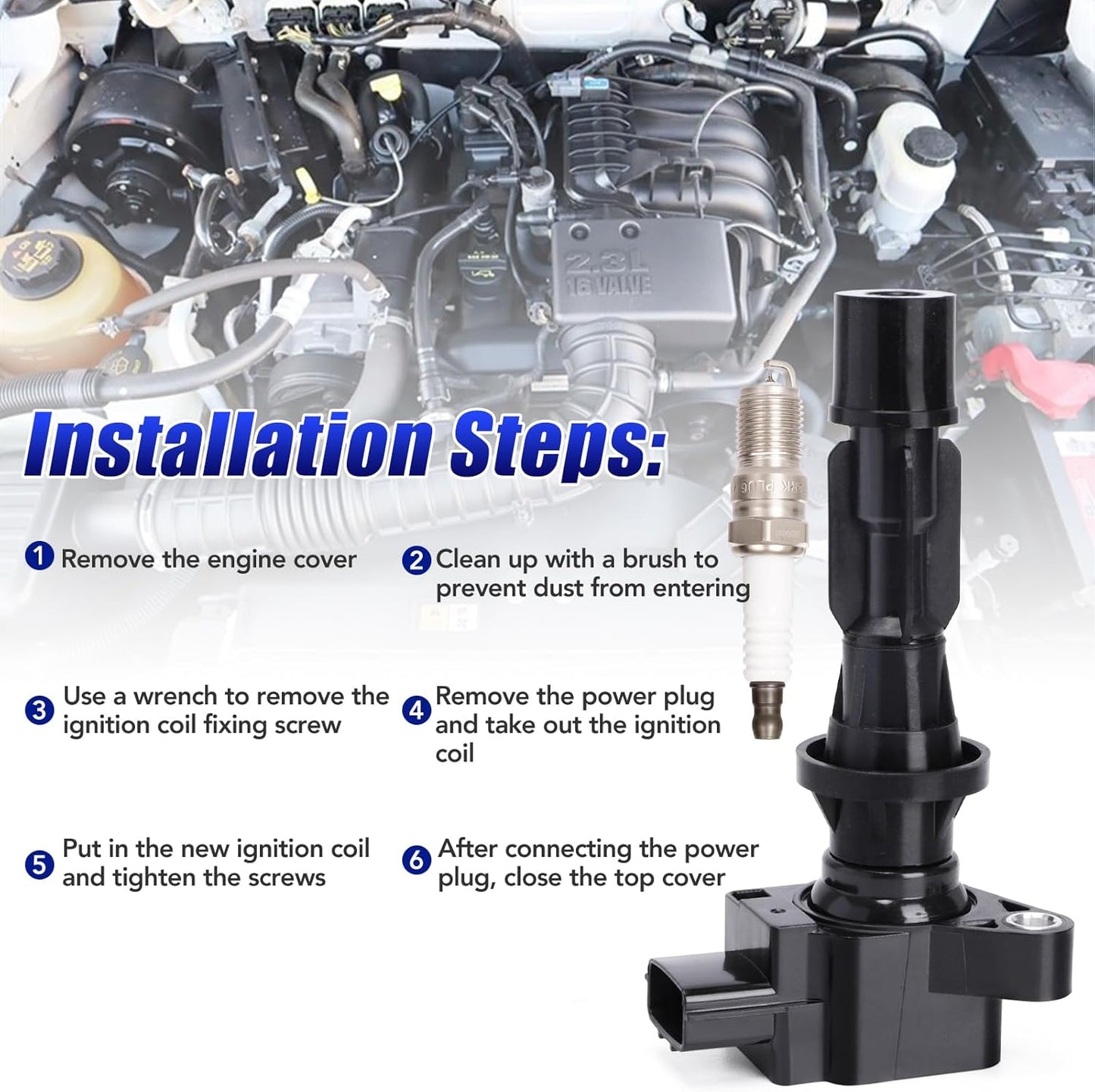 2.3L
16 VALVE

Installation Steps:

1 Remove the engine cover

2 Clean up with a brush to prevent dust from entering

3 Use a wrench to remove the ignition coil fixing screw

4 Remove the power plug and take out the ignition coil

5 Put in the new ignition coil and tighten the screws

6 After connecting the power plug, close the top cover