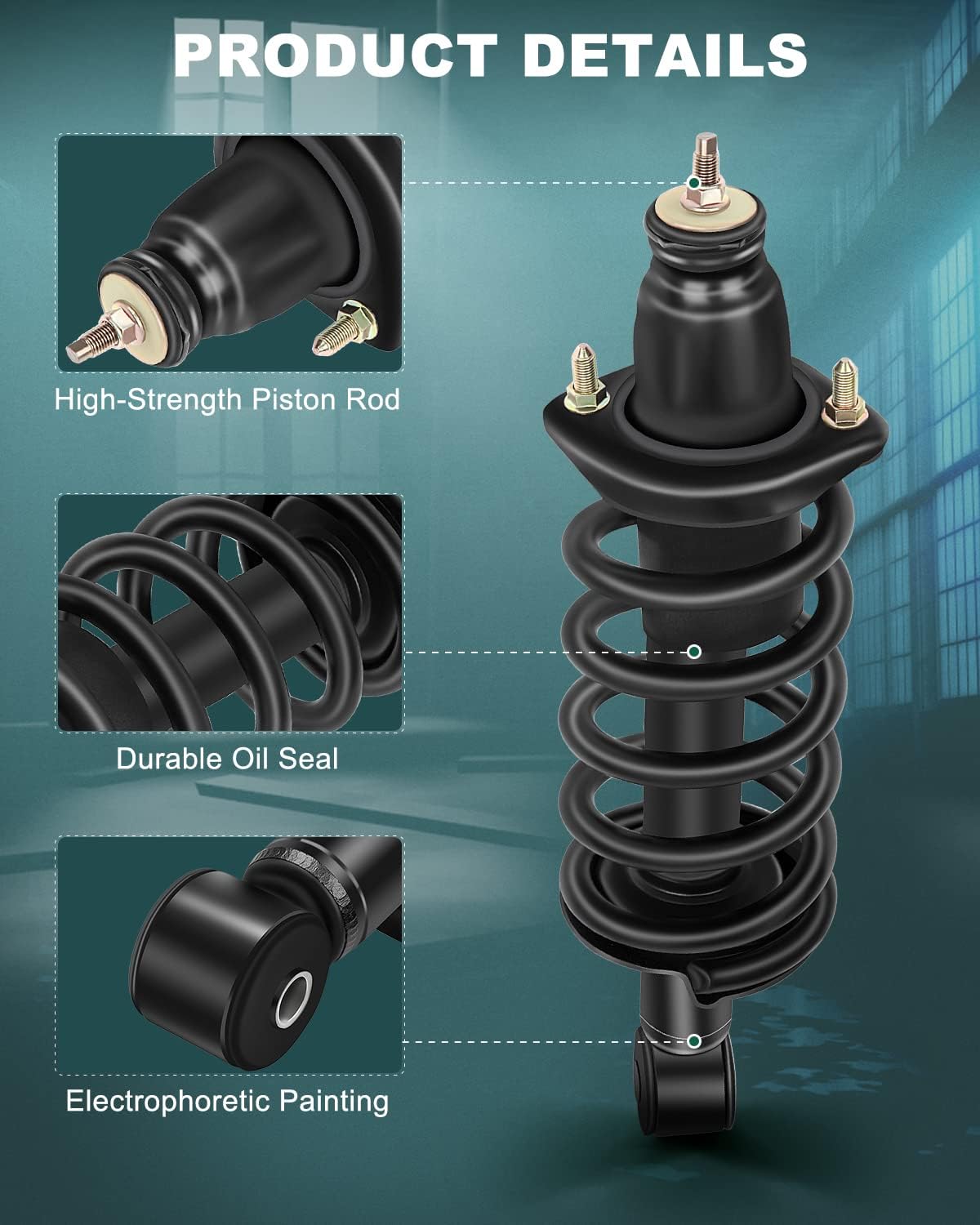 PRODUCT DETAILS

High-Strength Piston Rod

Durable Oil Seal

Electrophoretic Painting