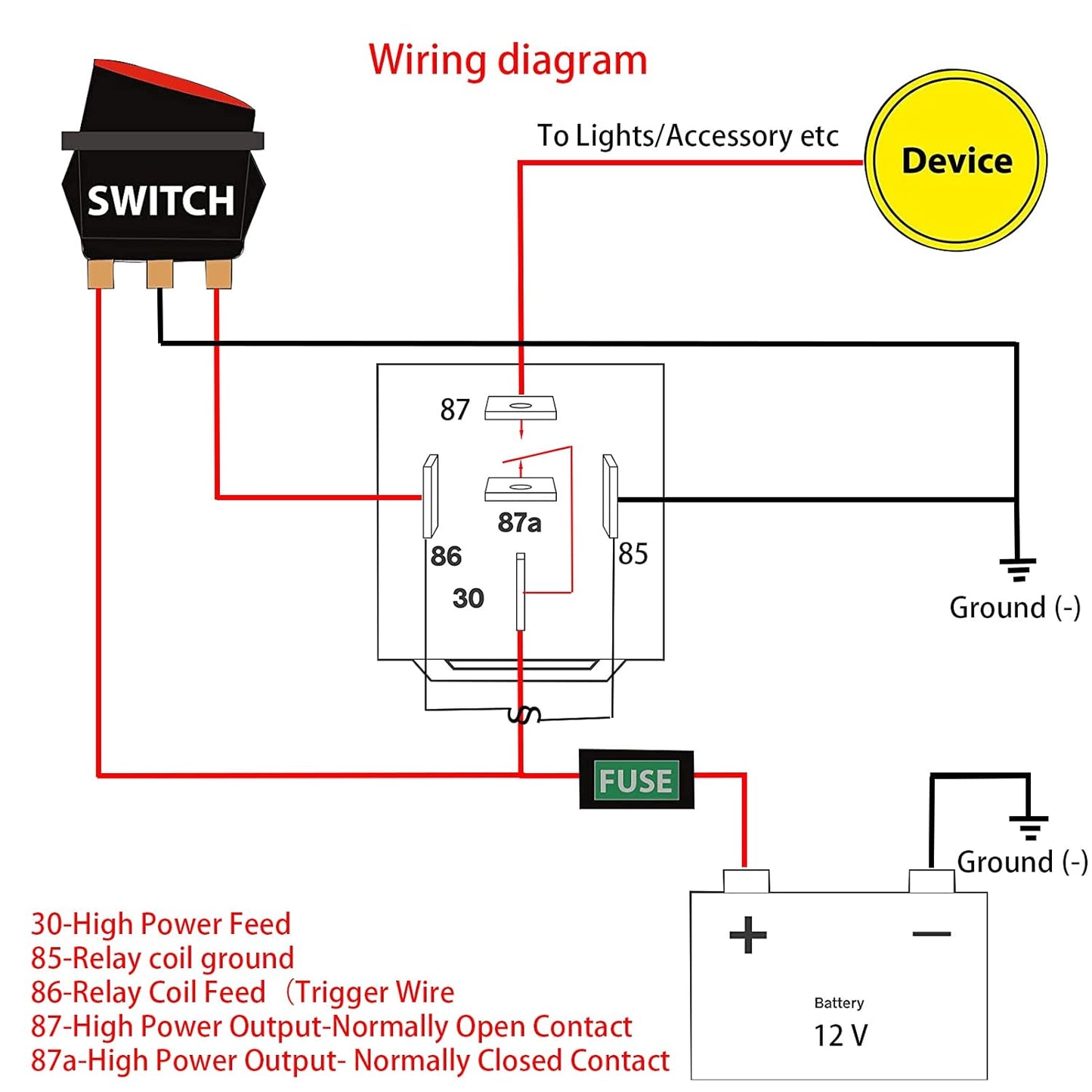 Wiring diagram

SWITCH

To Lights/Accessory etc

Device

87

87a

86

85

30

Ground (-)

FUSE

Ground (-)

+

−

Battery

12 V

30-High Power Feed
85-Relay coil ground
86-Relay Coil Feed （Trigger Wire
87-High Power Output-Normally Open Contact
87a-High Power Output- Normally Closed Contact