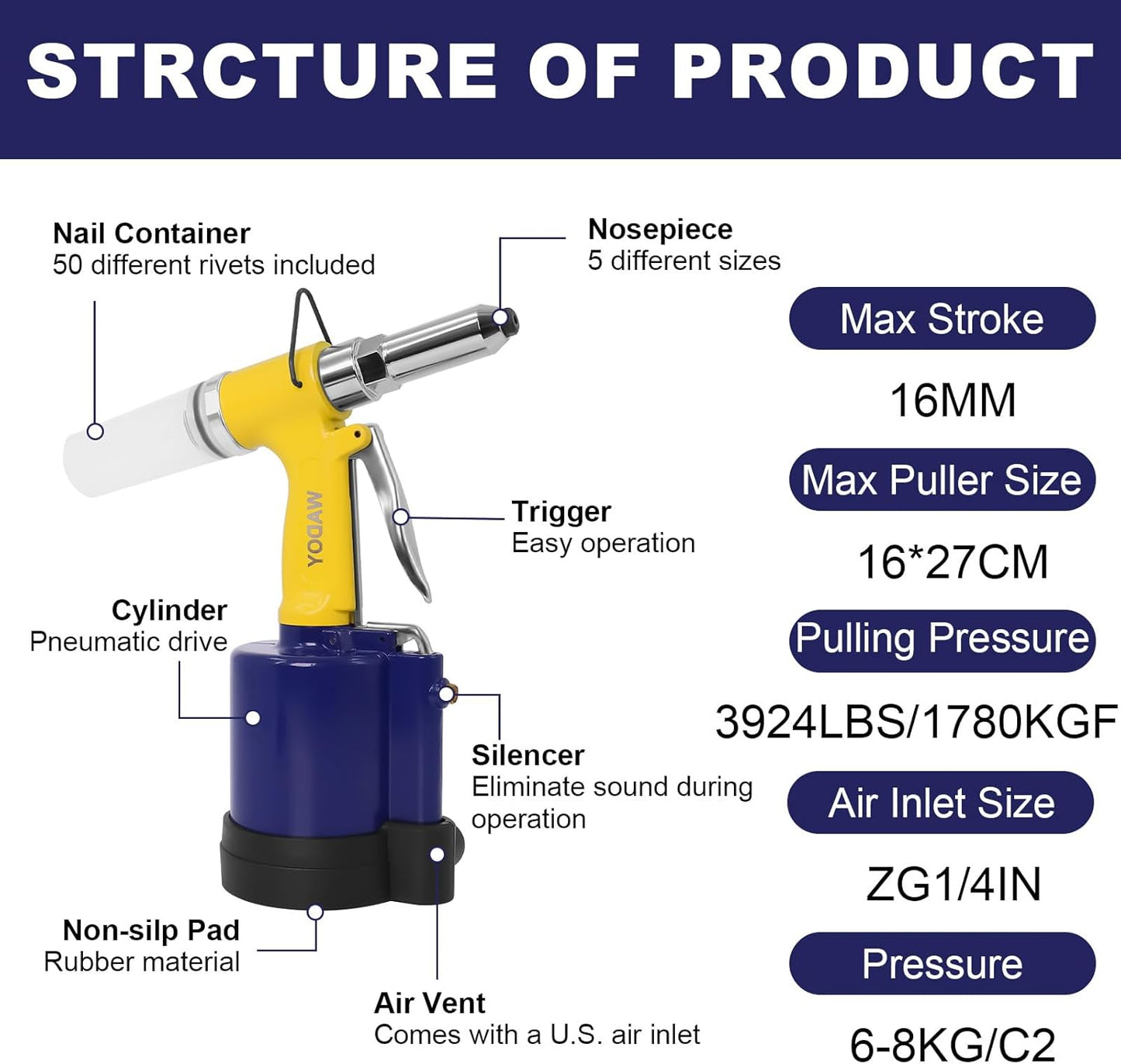 STRCTURE OF PRODUCT

Nail Container
50 different rivets included

Nosepiece
5 different sizes

YODAW

Trigger
Easy operation

Cylinder
Pneumatic drive

Silencer
Eliminate sound during operation

Non-silp Pad
Rubber material

Air Vent
Comes with a U.S. air inlet

Max Stroke
16MM

Max Puller Size
16*27CM

Pulling Pressure
3924LBS/1780KGF

Air Inlet Size
ZG1/4IN

Pressure
6-8KG/C2