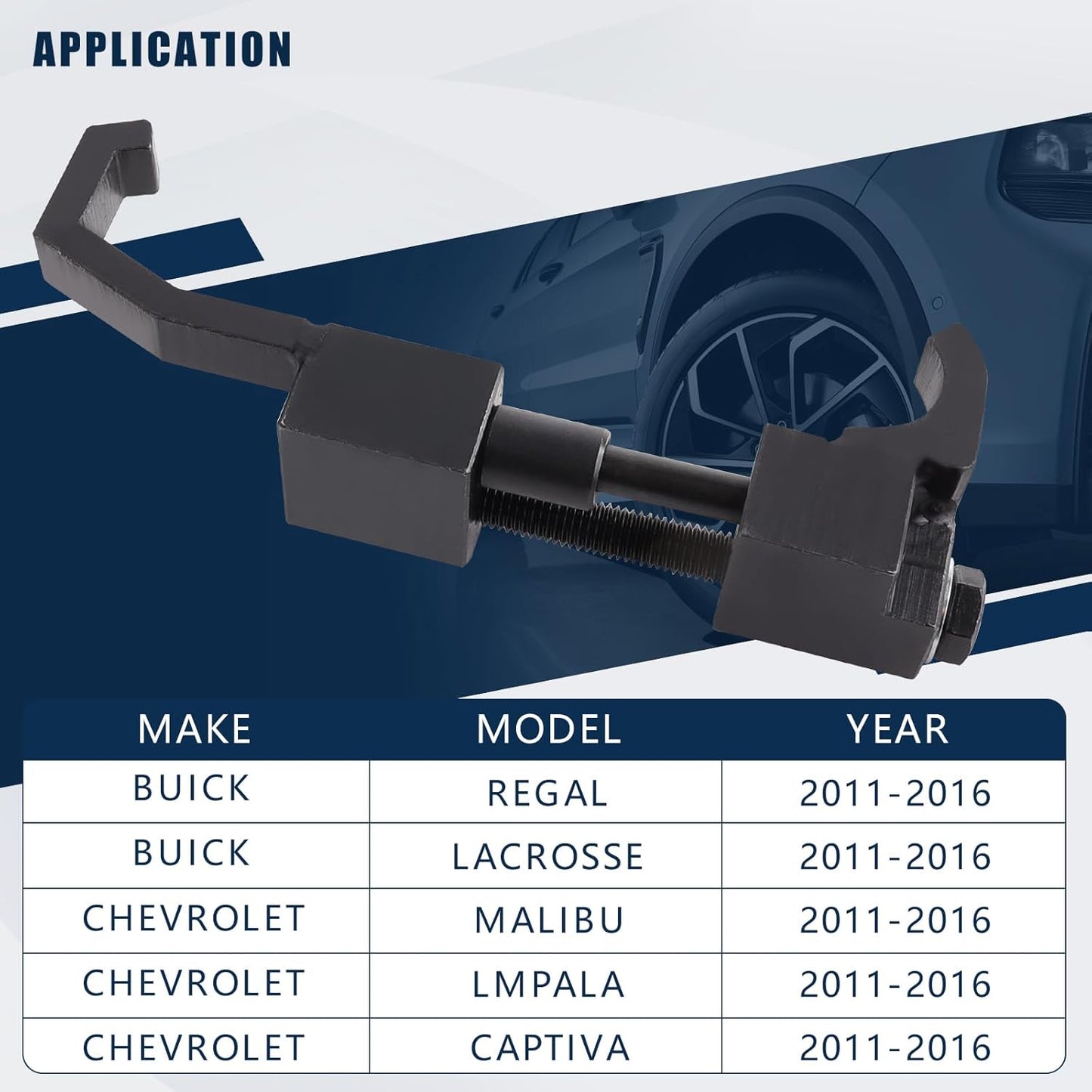 APPLICATION

| MAKE | MODEL | YEAR |
|---|---|---|
| BUICK | REGAL | 2011-2016 |
| BUICK | LACROSSE | 2011-2016 |
| CHEVROLET | MALIBU | 2011-2016 |
| CHEVROLET | LMPALA | 2011-2016 |
| CHEVROLET | CAPTIVA | 2011-2016 |